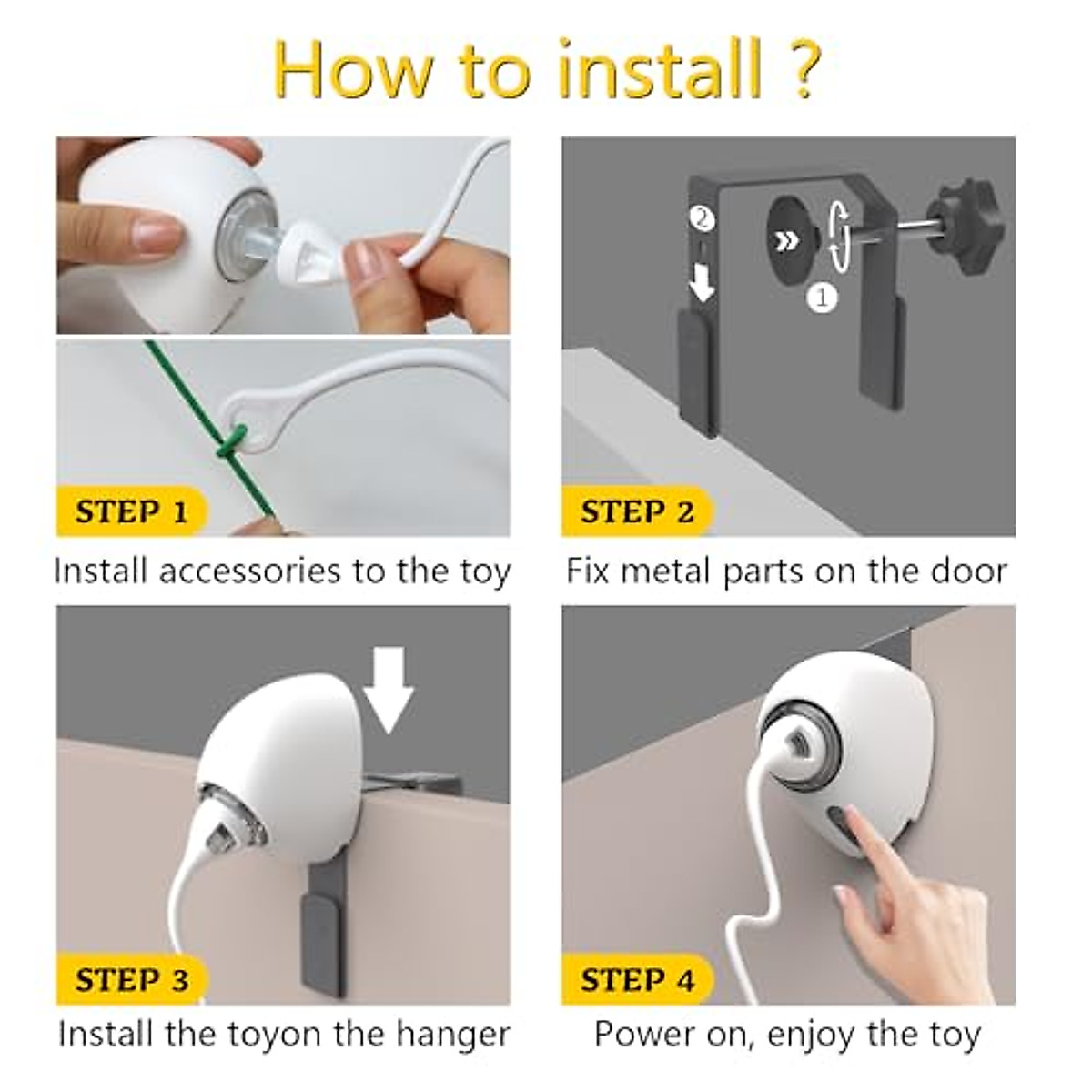 How to install ?

STEP 1

Install accessories to the toy

②

①

STEP 2

Fix metal parts on the door

STEP 3

Install the toyon the hanger

STEP 4

Power on, enjoy the toy