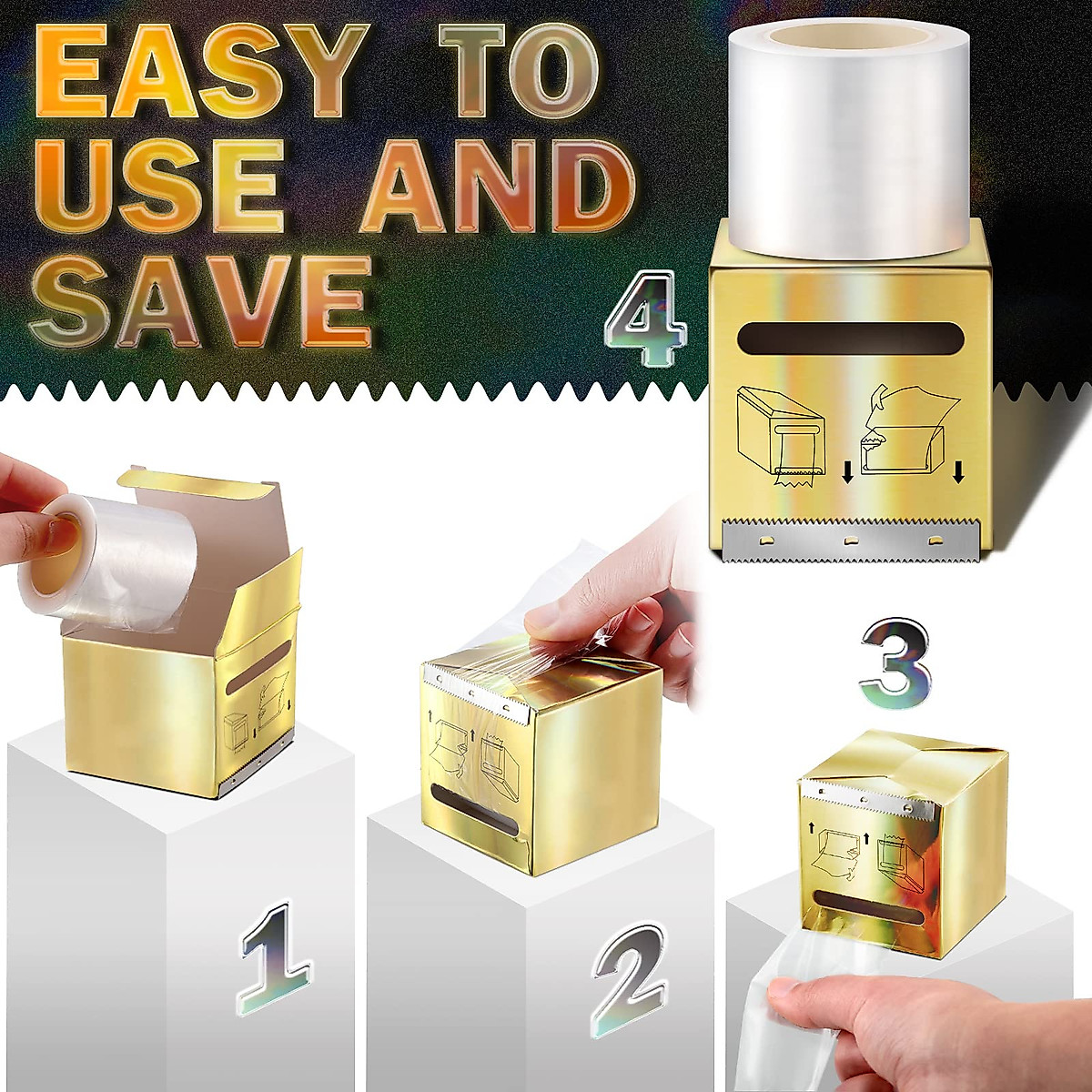 EASY TO USE AND SAVE

4

3

1

2