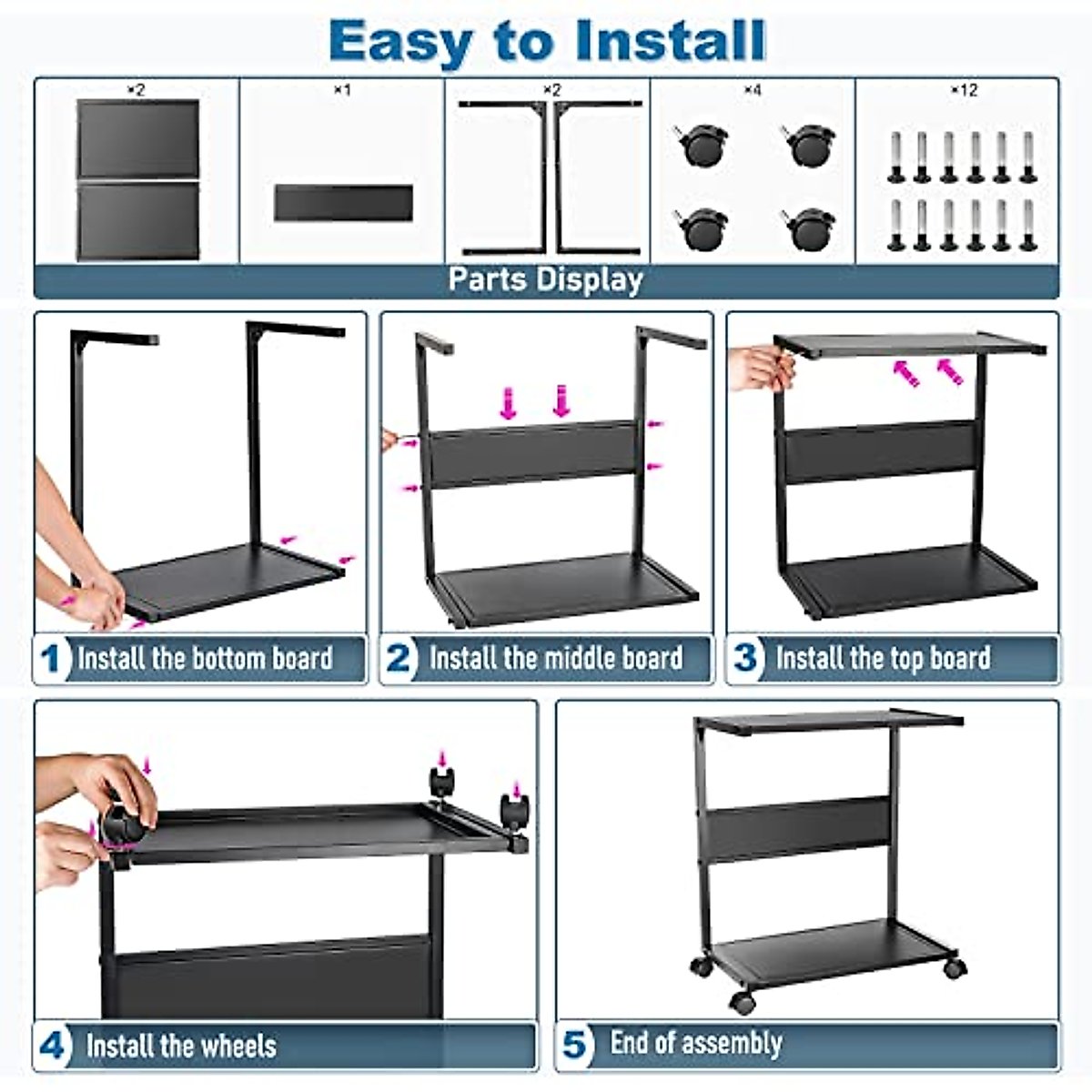 Easy to Install

×2

×1

×2

×4

×12

Parts Display

1 Install the bottom board

2 Install the middle board

3 Install the top board

4 Install the wheels

5 End of assembly