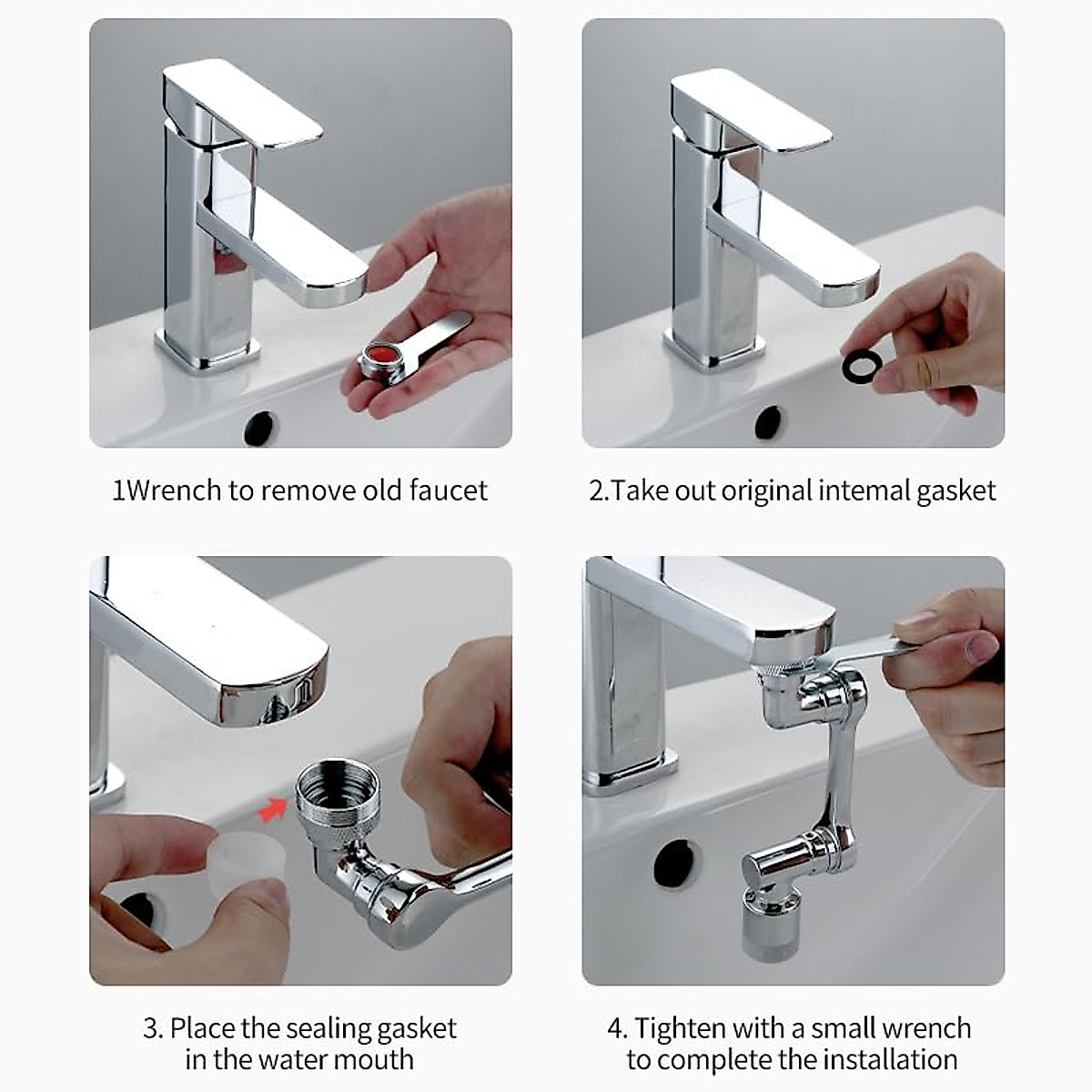 1Wrench to remove old faucet

2.Take out original intemal gasket

3. Place the sealing gasket in the water mouth

4. Tighten with a small wrench to complete the installation