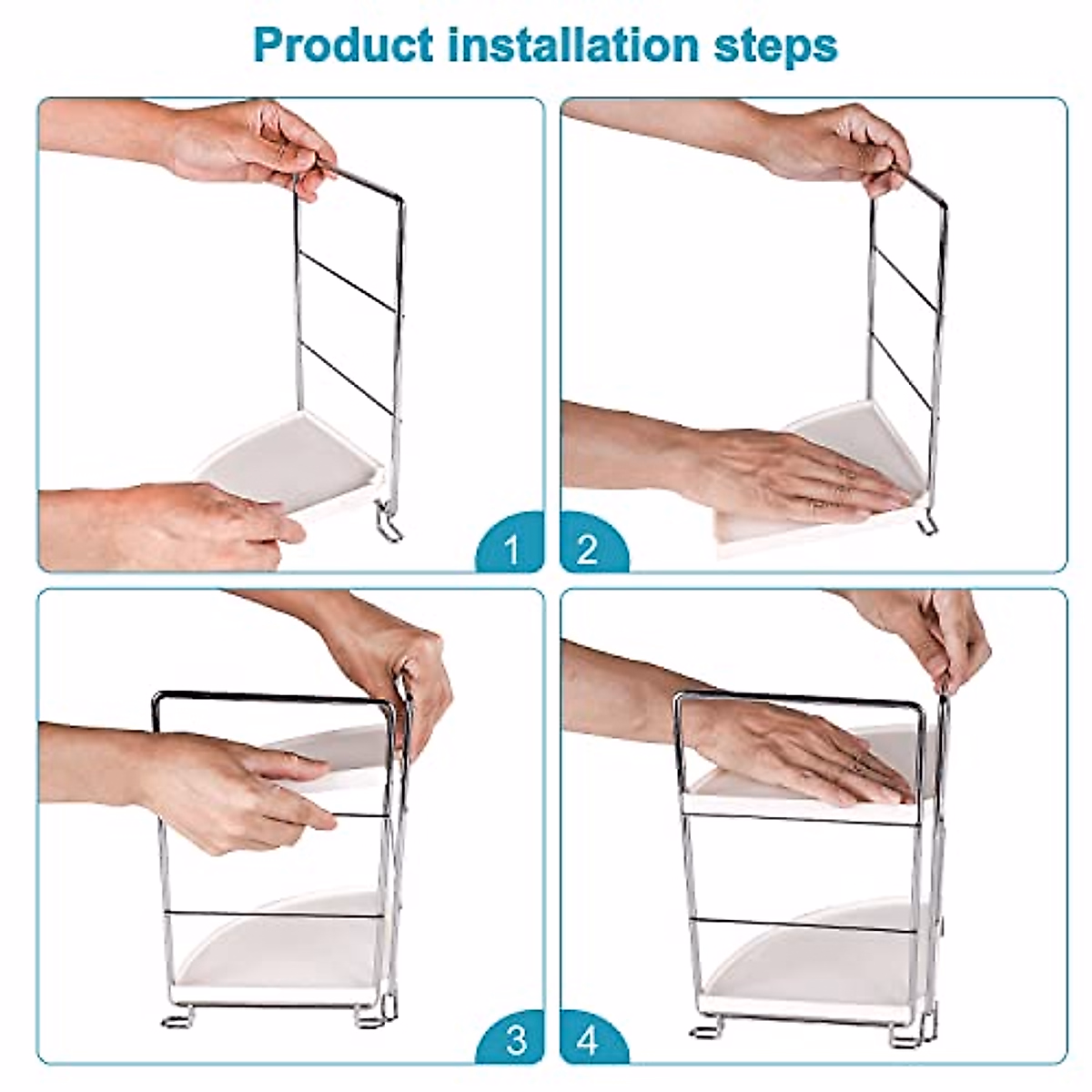 Product installation steps

1

2

3

4