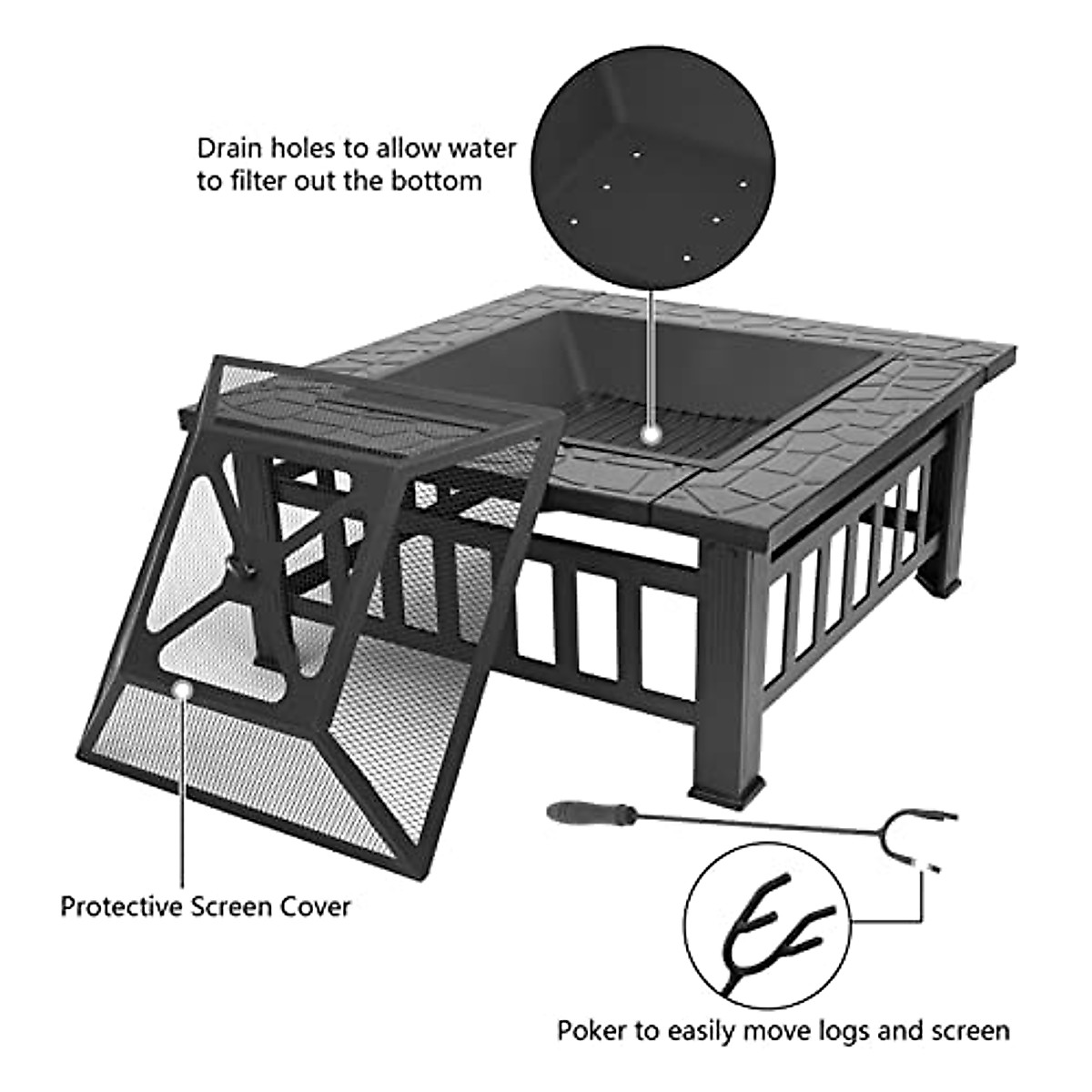 Drain holes to allow water to filter out the bottom

Protective Screen Cover

Poker to easily move logs and screen