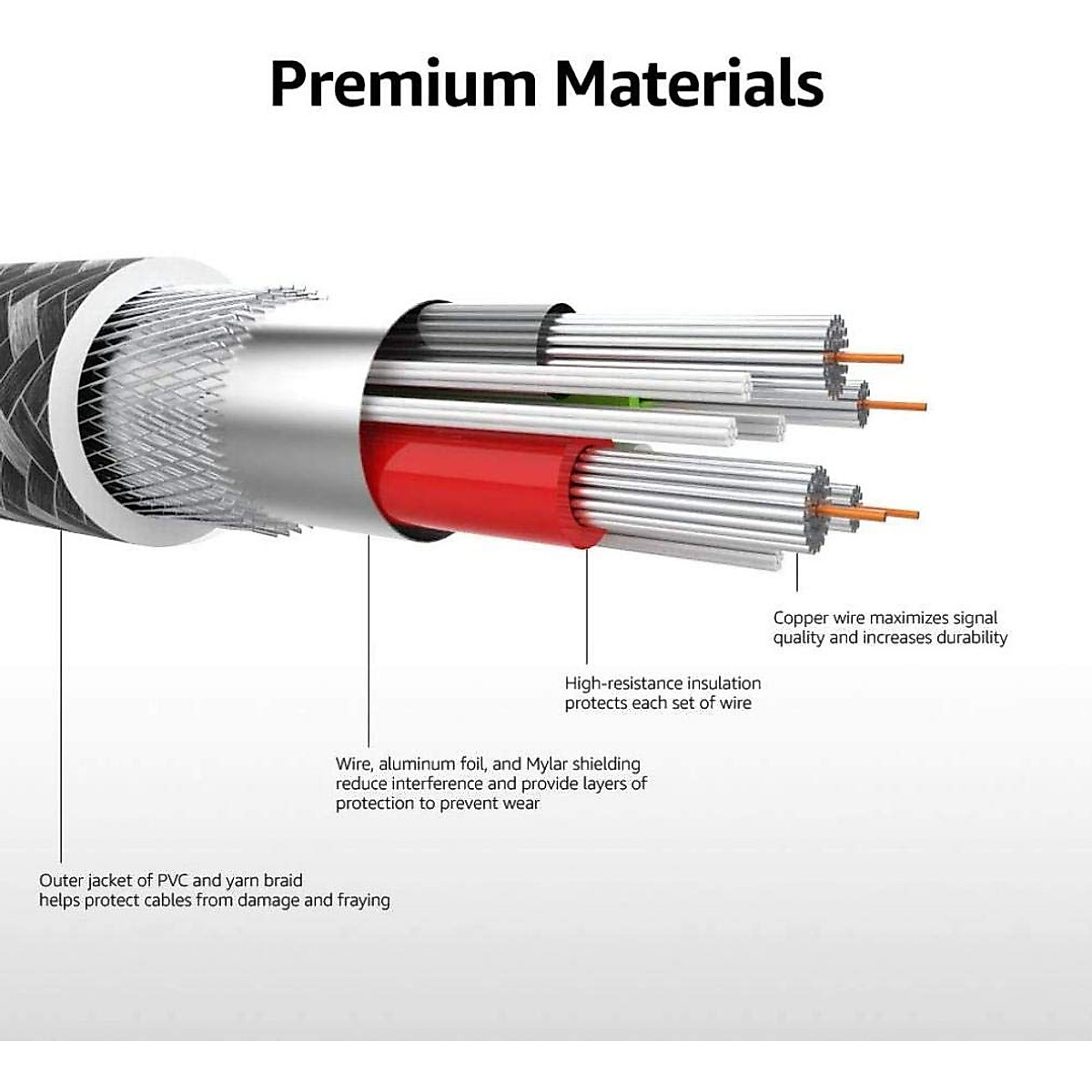 Premium Materials

Copper wire maximizes signal quality and increases durability

High-resistance insulation protects each set of wire

Wire, aluminum foil, and Mylar shielding reduce interference and provide layers of protection to prevent wear

Outer jacket of PVC and yarn braid helps protect cables from damage and fraying