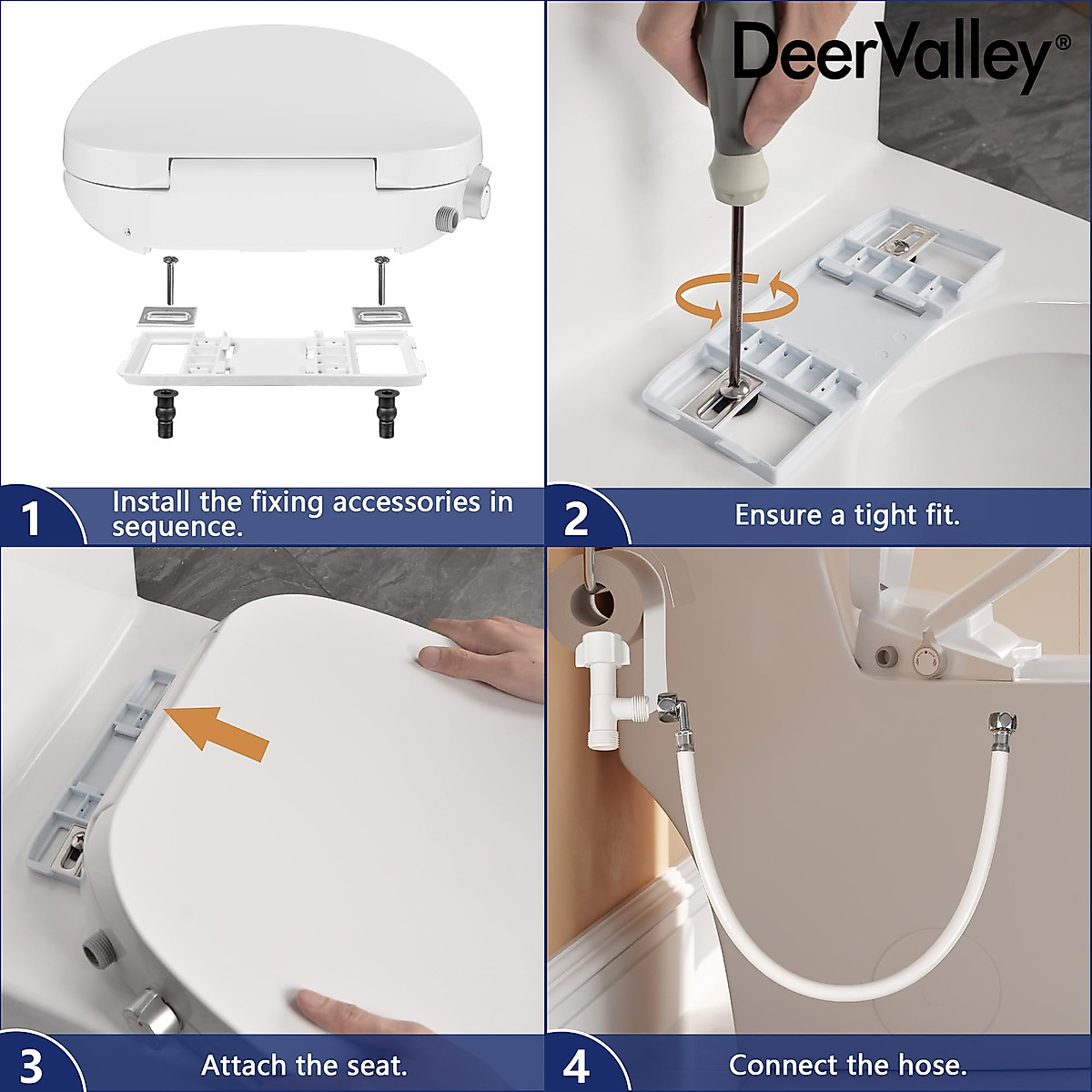 DeerValley®

1 Install the fixing accessories in sequence.

2 Ensure a tight fit.

3 Attach the seat.

4 Connect the hose.