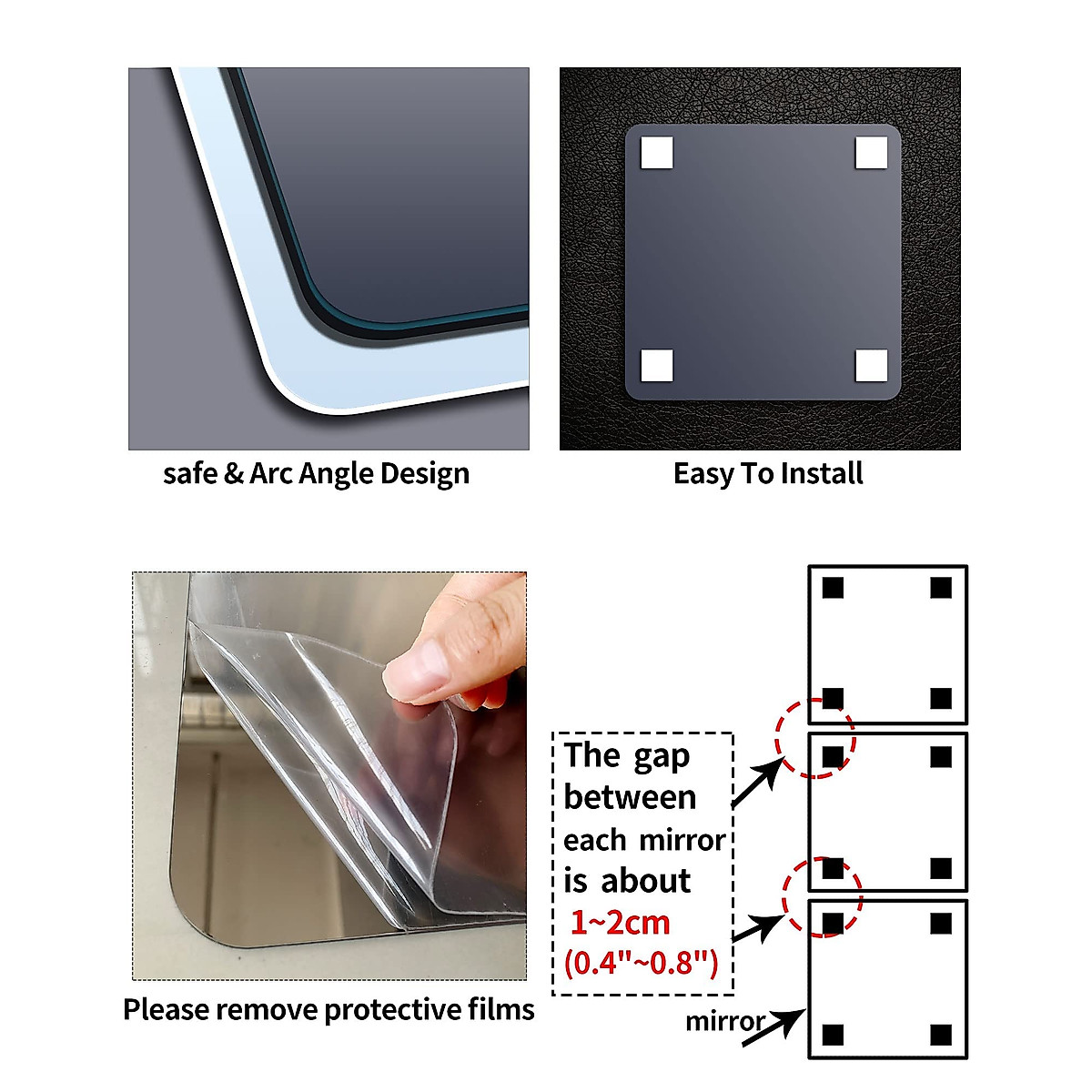 safe & Arc Angle Design

Easy To Install

Please remove protective films

The gap between each mirror is about 1~2cm (0.4"~0.8")

mirror