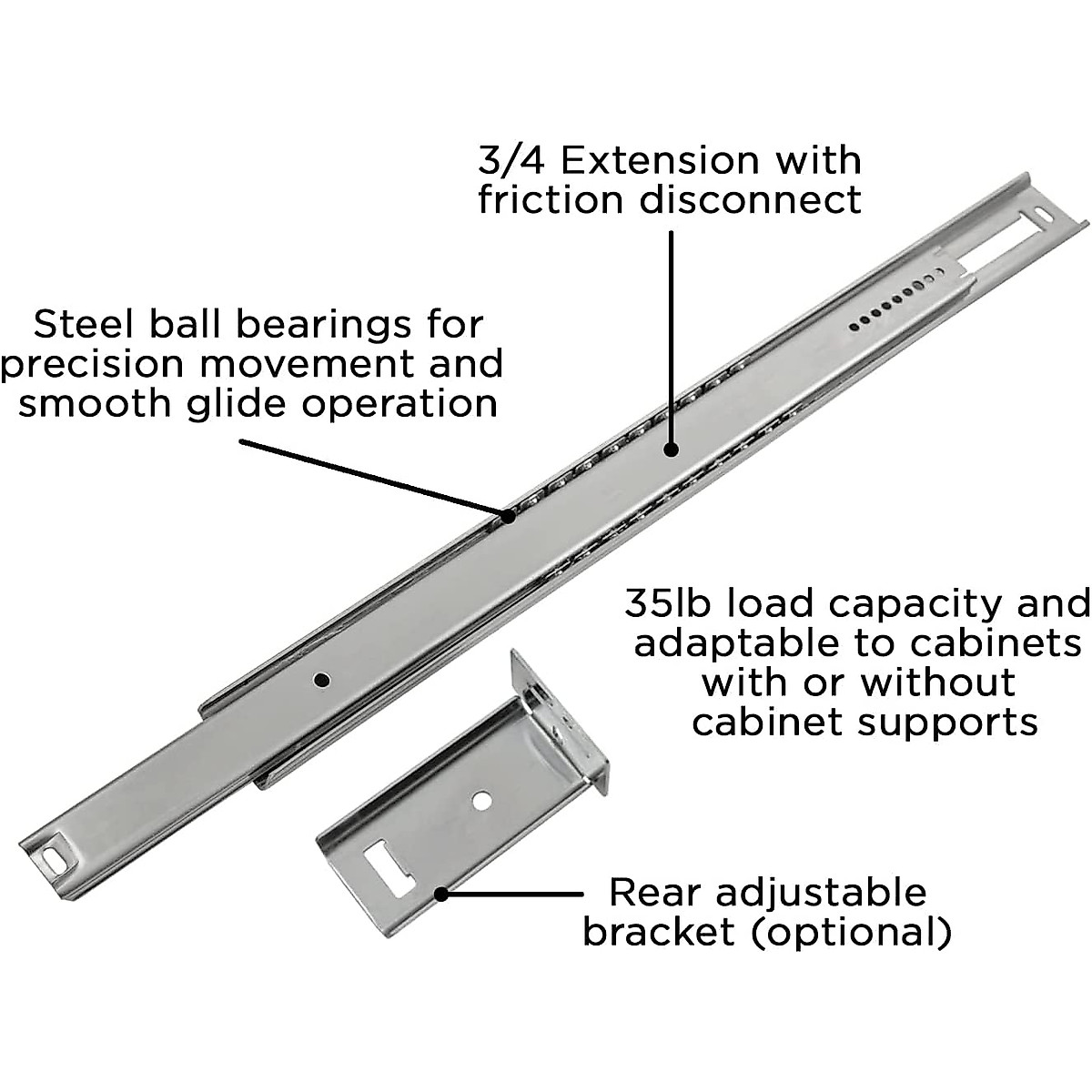 3/4 Extension with friction disconnect

Steel ball bearings for precision movement and smooth glide operation

35lb load capacity and adaptable to cabinets with or without cabinet supports

Rear adjustable bracket (optional)