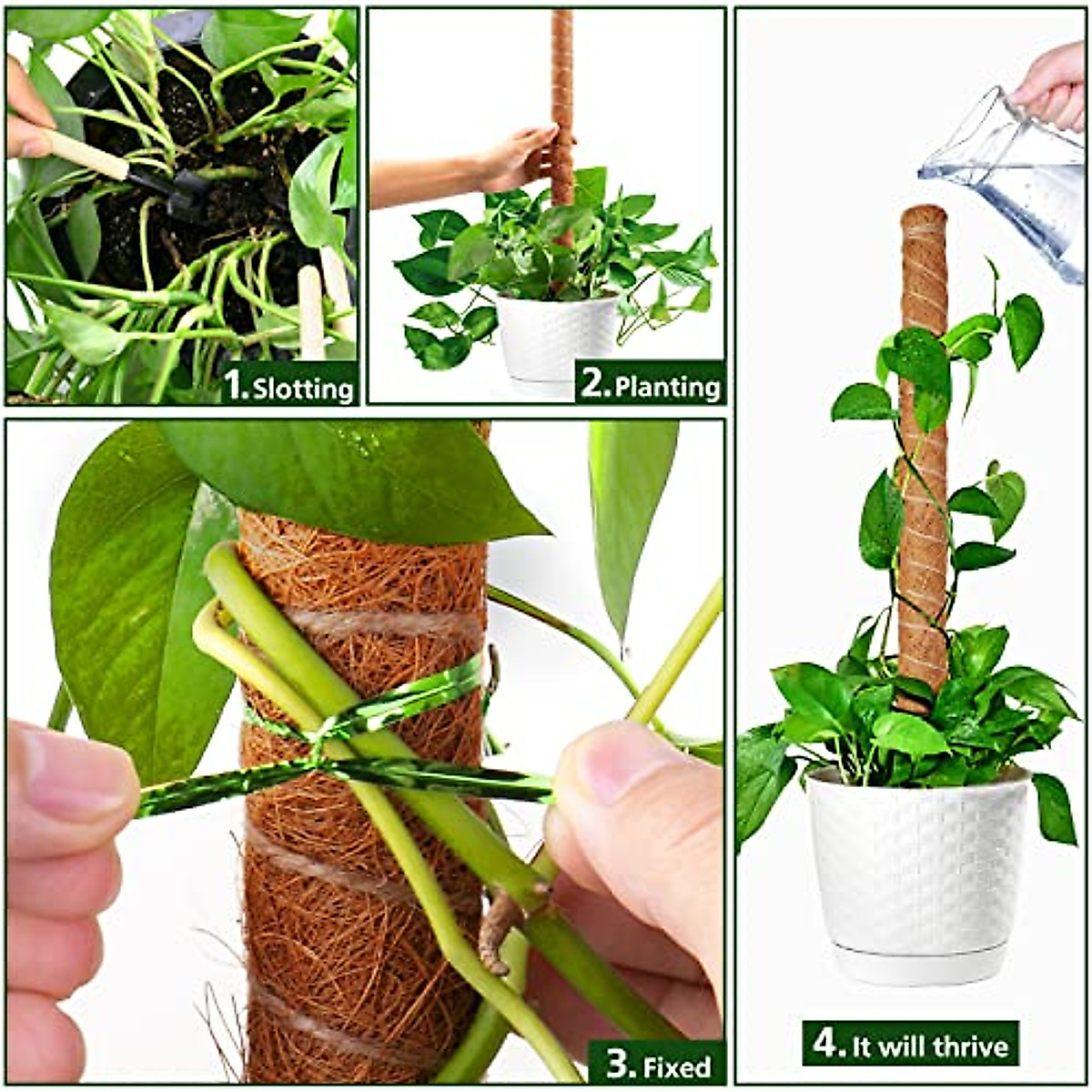 1. Slotting

2. Planting

3. Fixed

4. It will thrive