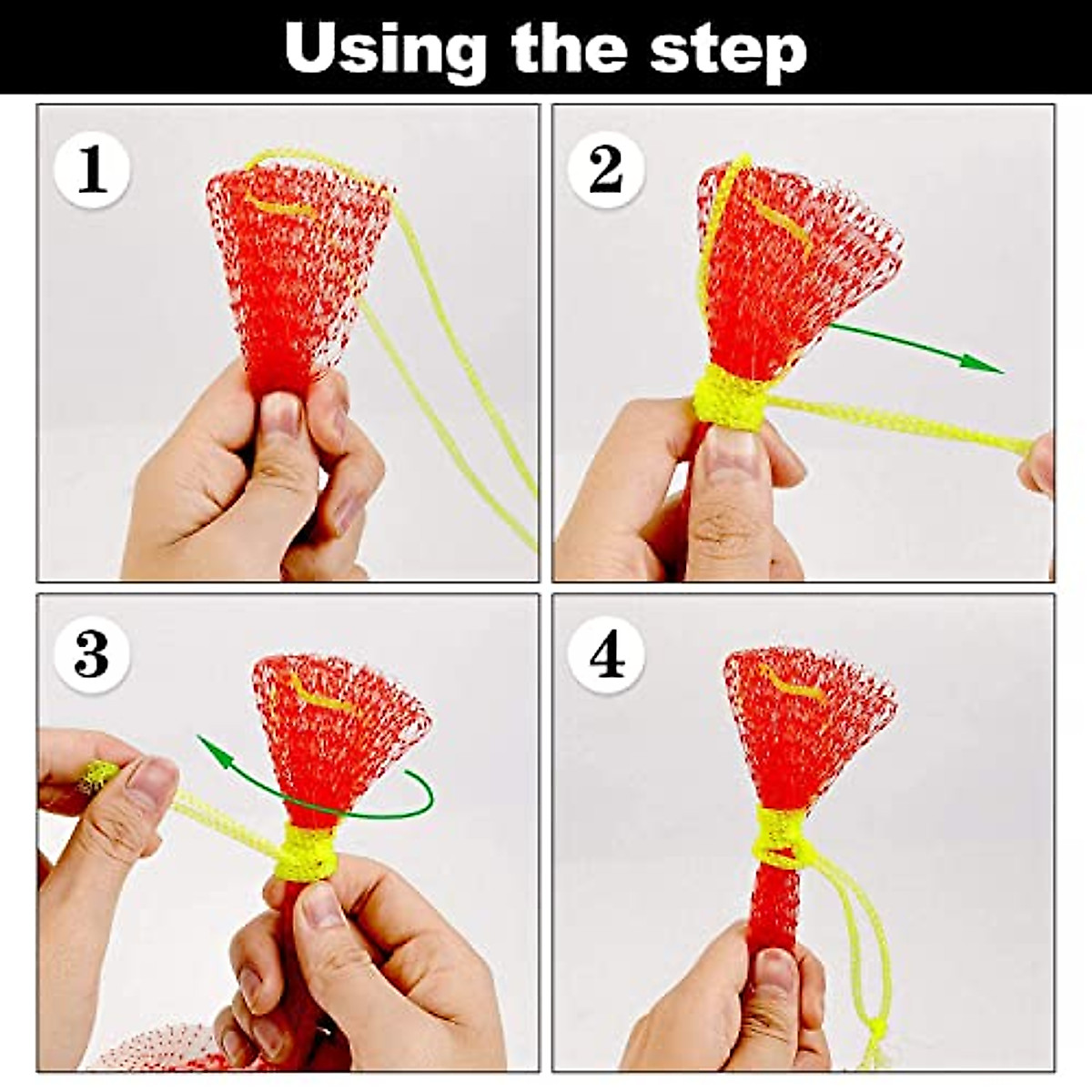 Using the step

1

2

3

4