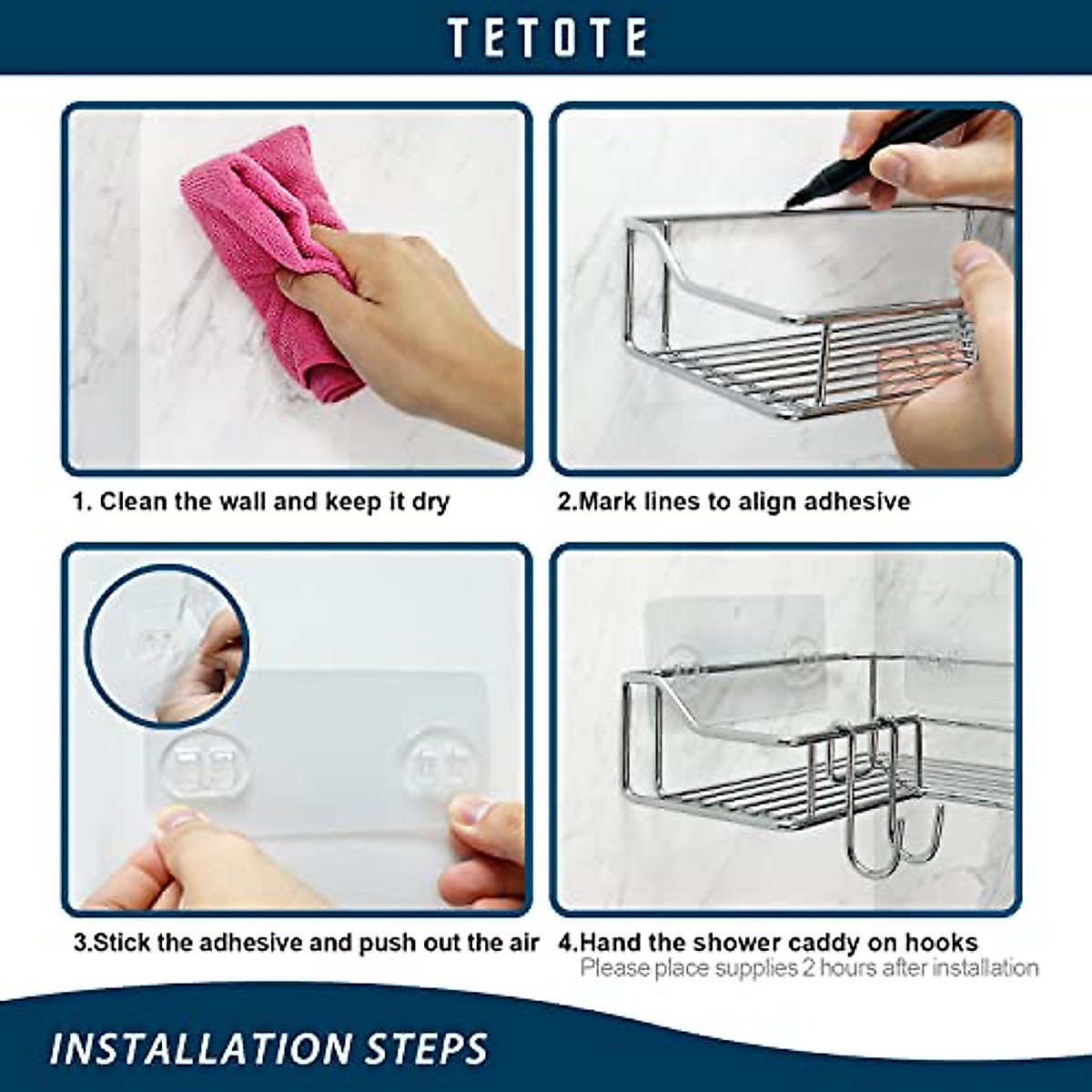 TETOTE

1. Clean the wall and keep it dry

2.Mark lines to align adhesive

3.Stick the adhesive and push out the air

4.Hand the shower caddy on hooks
Please place supplies 2 hours after installation

INSTALLATION STEPS