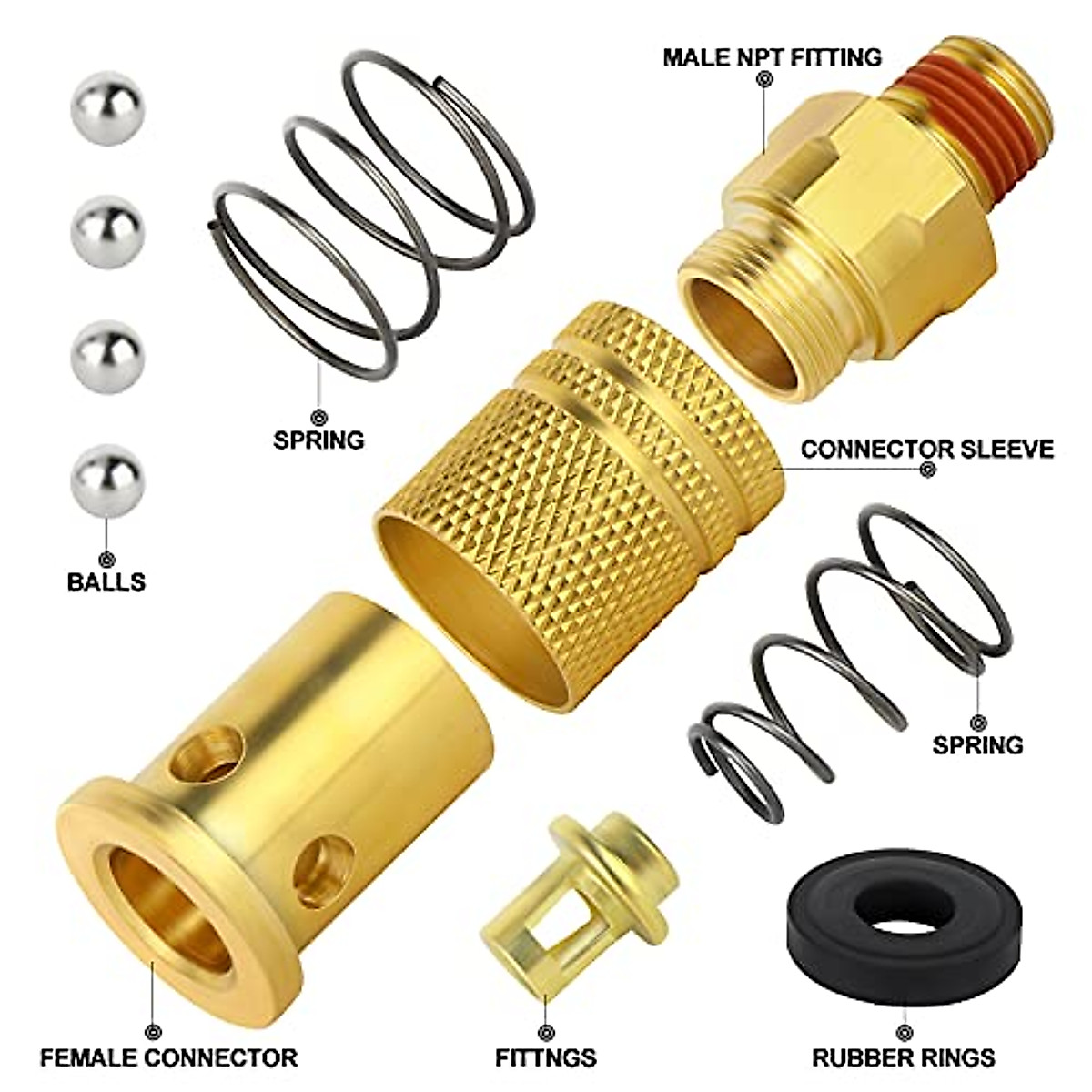 MALE NPT FITTING

SPRING

CONNECTOR SLEEVE

BALLS

SPRING

FEMALE CONNECTOR

FITTNGS

RUBBER RINGS