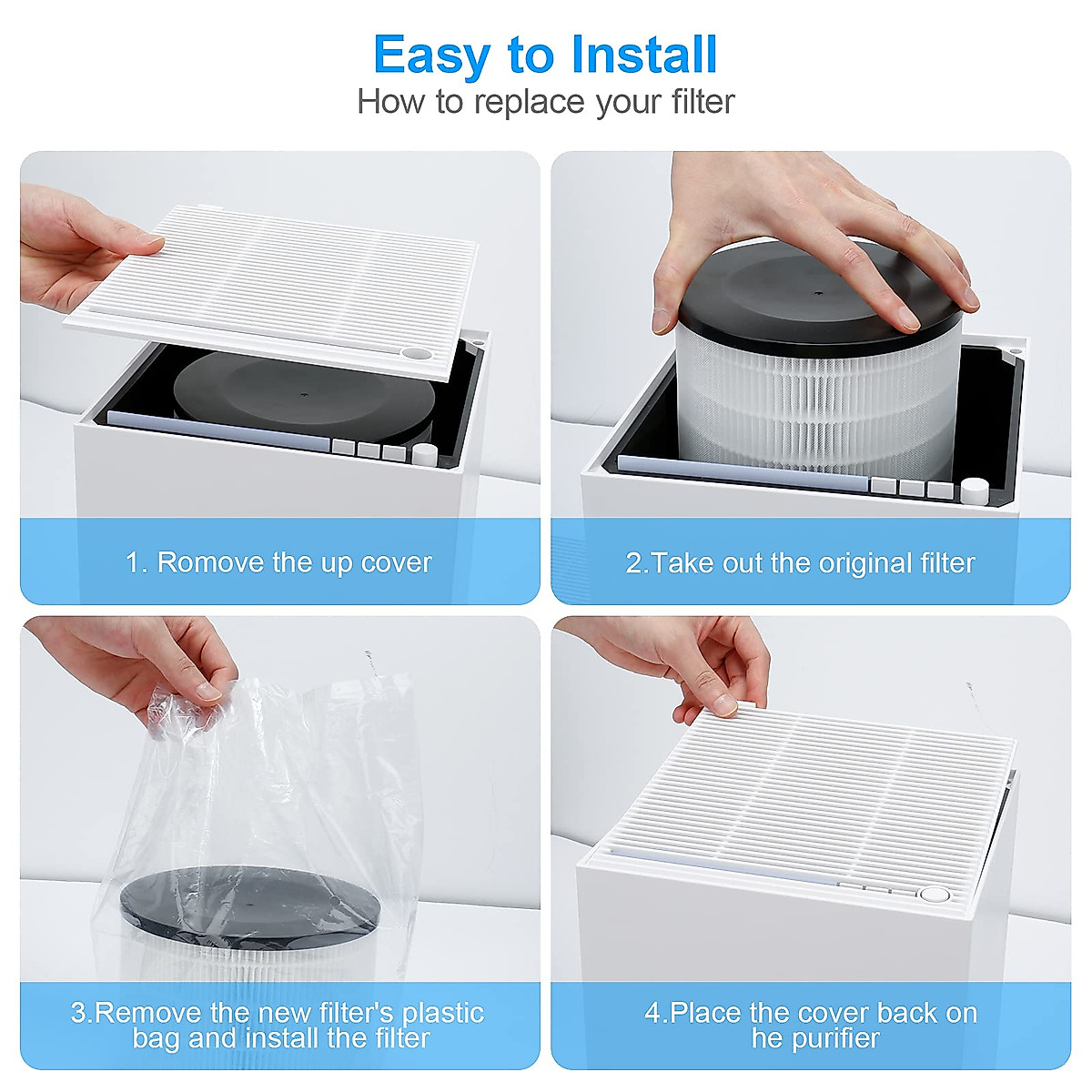 Easy to Install
How to replace your filter

1. Romove the up cover

2.Take out the original filter

3.Remove the new filter's plastic bag and install the filter

4.Place the cover back on he purifier