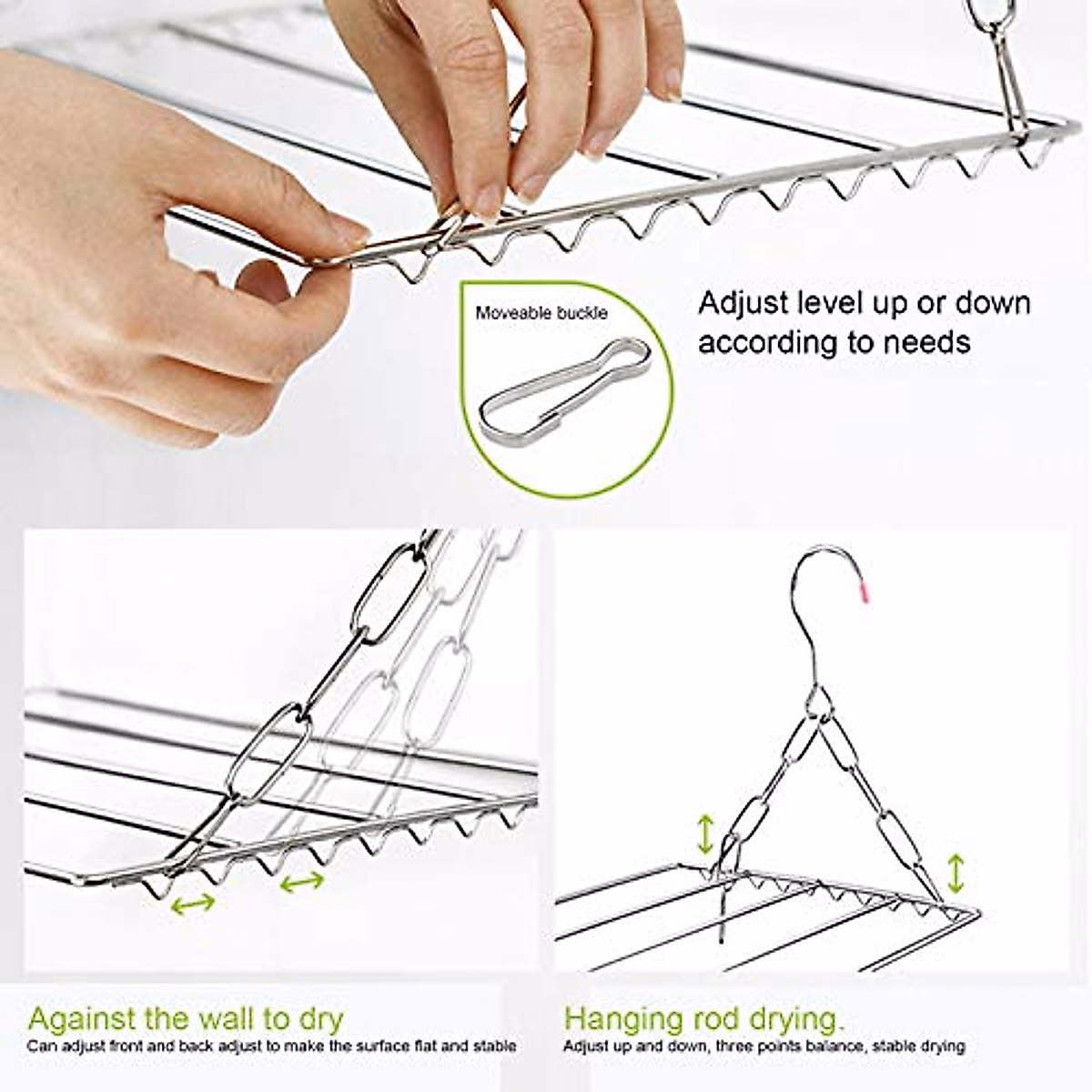 Moveable buckle

Adjust level up or down according to needs

Against the wall to dry
Can adjust front and back adjust to make the surface flat and stable

Hanging rod drying.
Adjust up and down, three points balance, stable drying