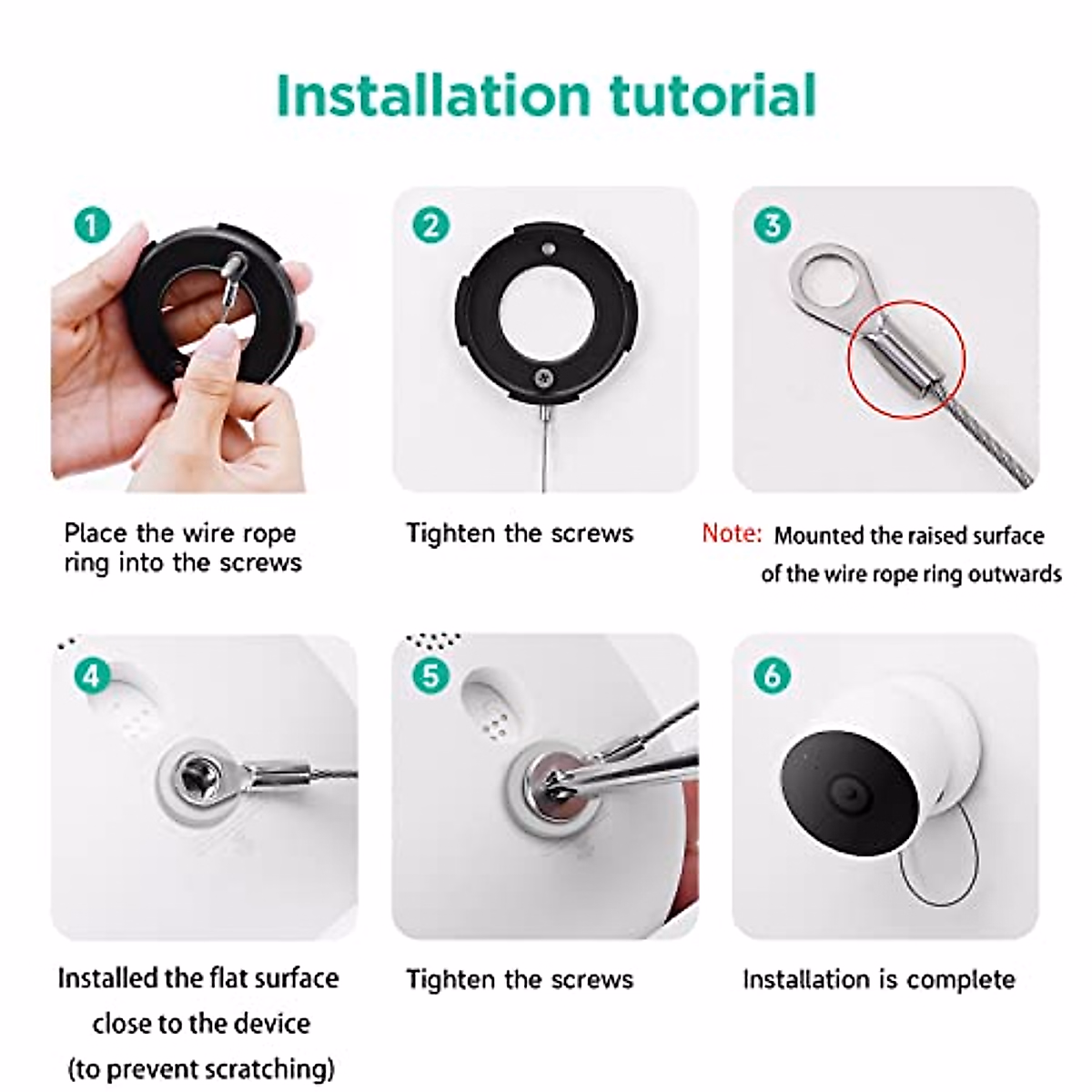 Installation tutorial

1

Place the wire rope ring into the screws

2

Tighten the screws

3

Note: Mounted the raised surface of the wire rope ring outwards

4

Installed the flat surface close to the device (to prevent scratching)

5

Tighten the screws

6

Installation is complete