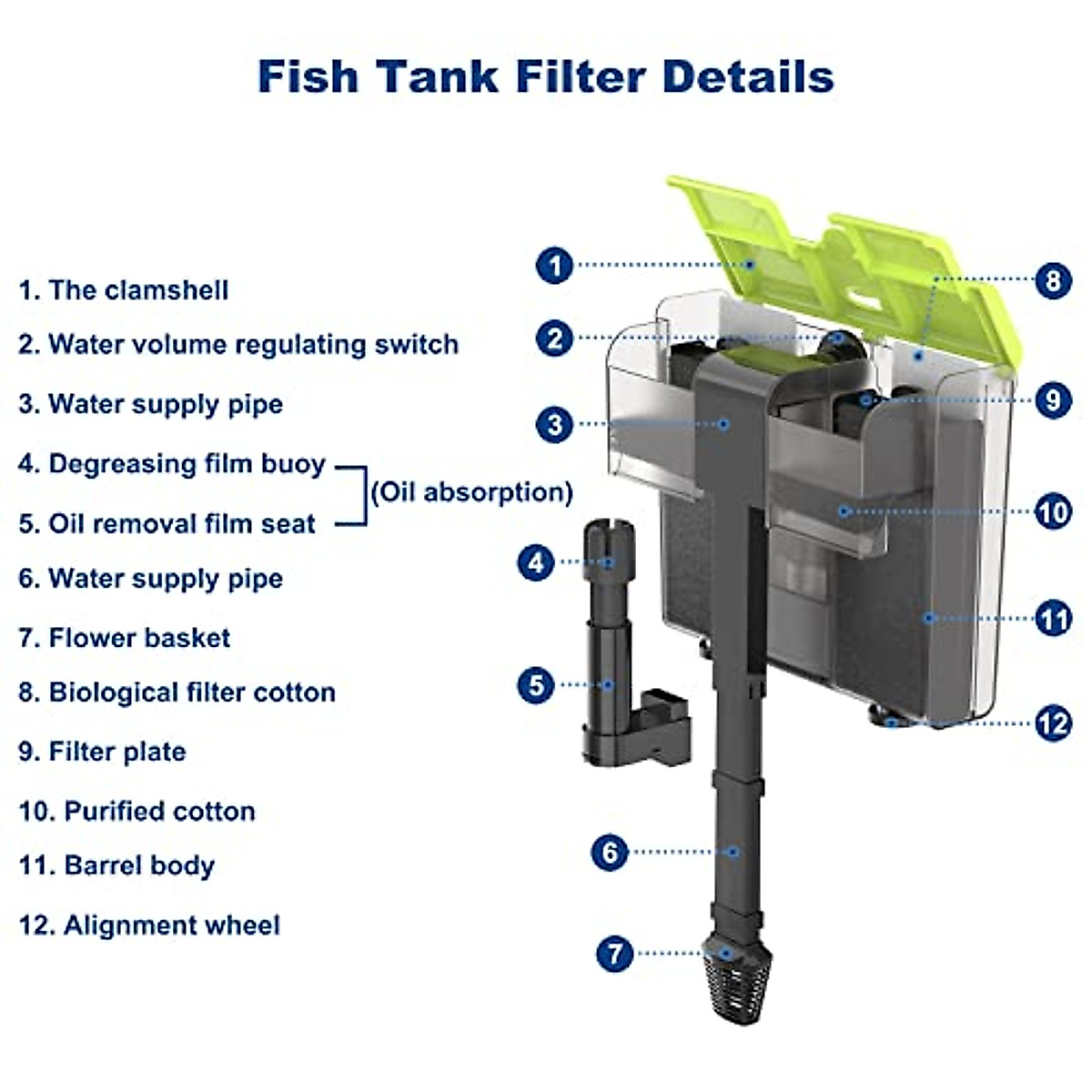 Fish Tank Filter Details

1. The clamshell
2. Water volume regulating switch
3. Water supply pipe
4. Degreasing film buoy
5. Oil removal film seat
(Oil absorption)
6. Water supply pipe
7. Flower basket
8. Biological filter cotton
9. Filter plate
10. Purified cotton
11. Barrel body
12. Alignment wheel

1
2
3
4
5
6
7
8
9
10
11
12