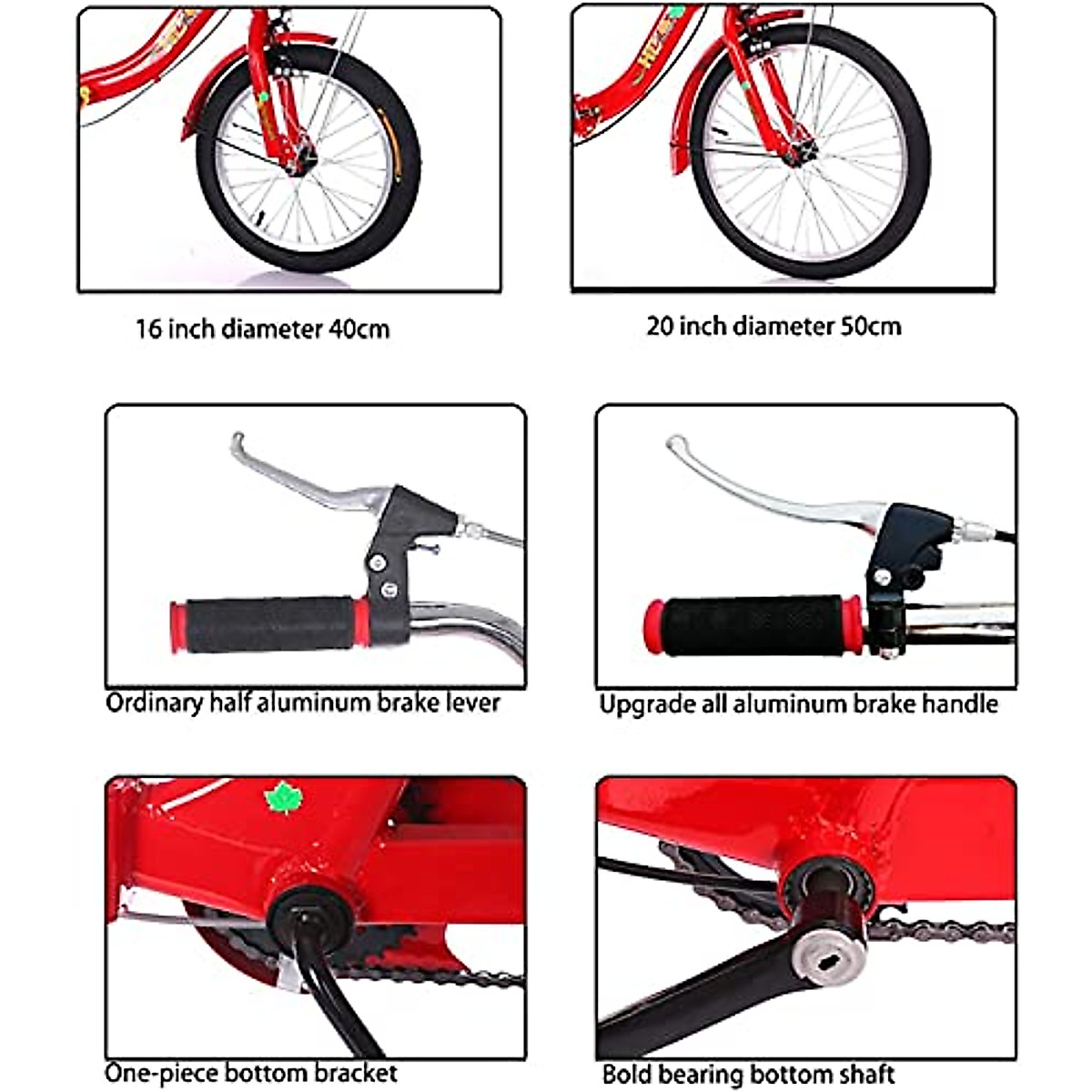 16 inch diameter 40cm

20 inch diameter 50cm

Ordinary half aluminum brake lever

Upgrade all aluminum brake handle

One-piece bottom bracket

Bold bearing bottom shaft