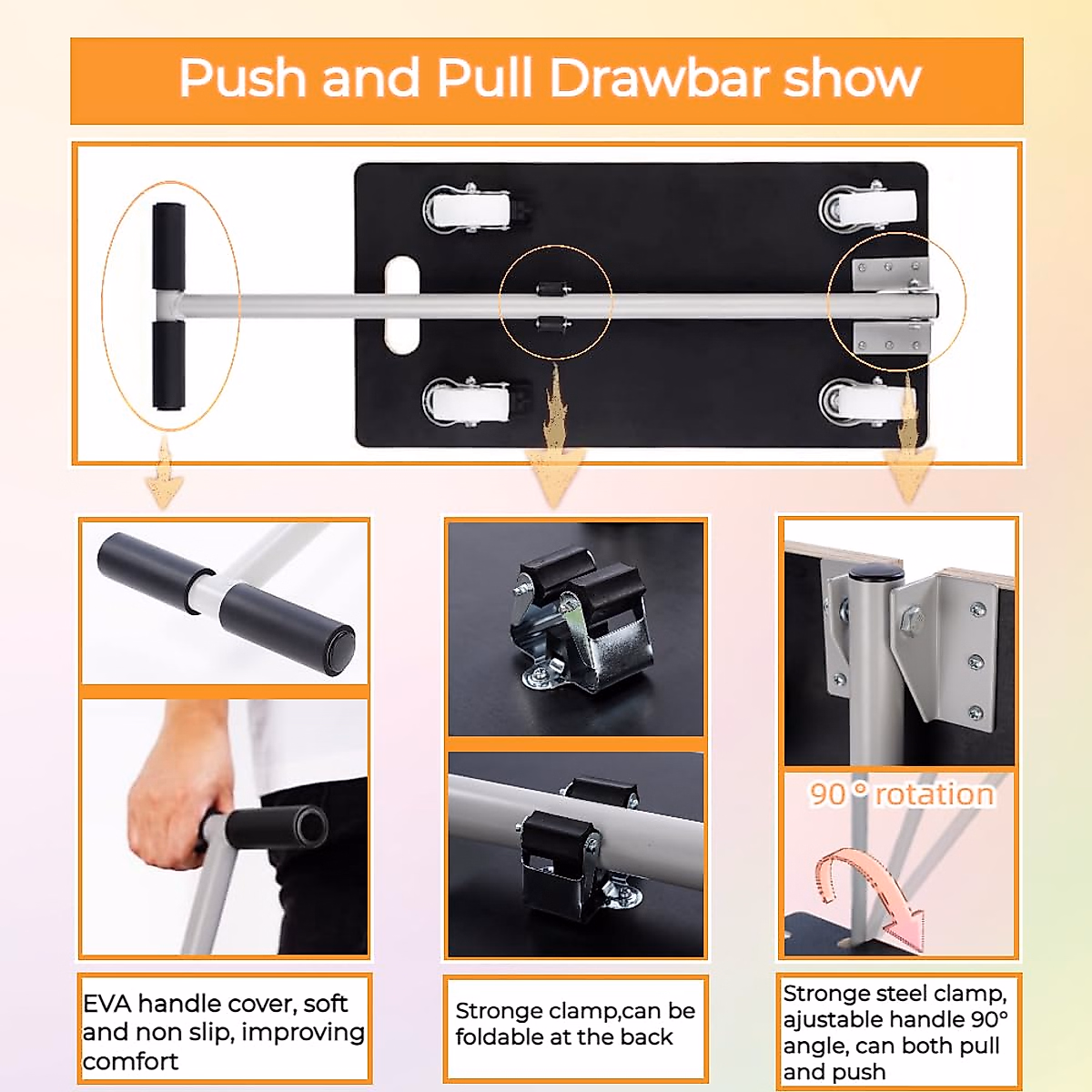 Push and Pull Drawbar show

90 ° rotation

EVA handle cover, soft and non slip, improving comfort

Stronge clamp,can be foldable at the back

Stronge steel clamp, ajustable handle 90° angle, can both pull and push