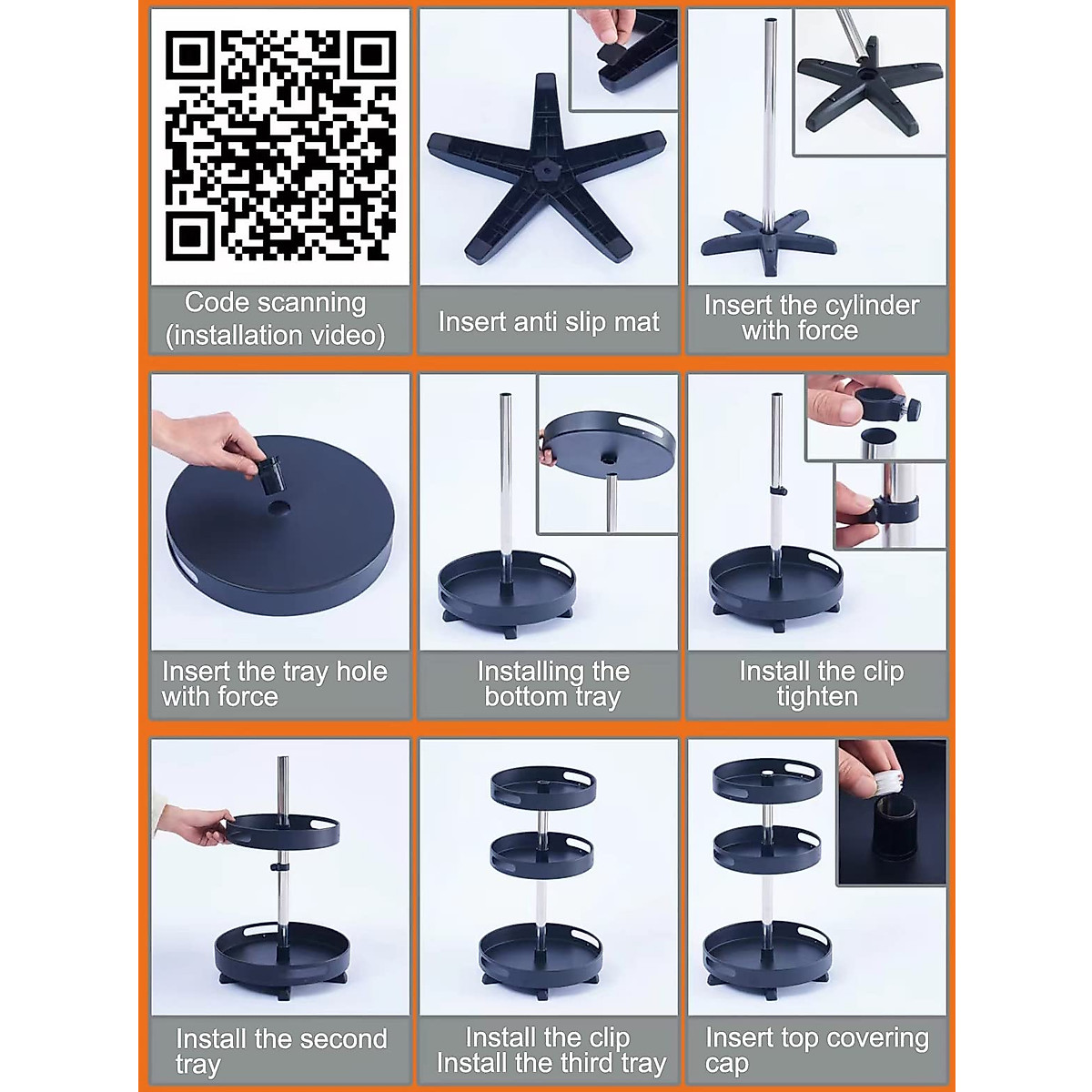 Code scanning (installation video)

Insert anti slip mat

Insert the cylinder with force

Insert the tray hole with force

Installing the bottom tray

Install the clip tighten

Install the second tray

Install the clip Install the third tray

Insert top covering cap