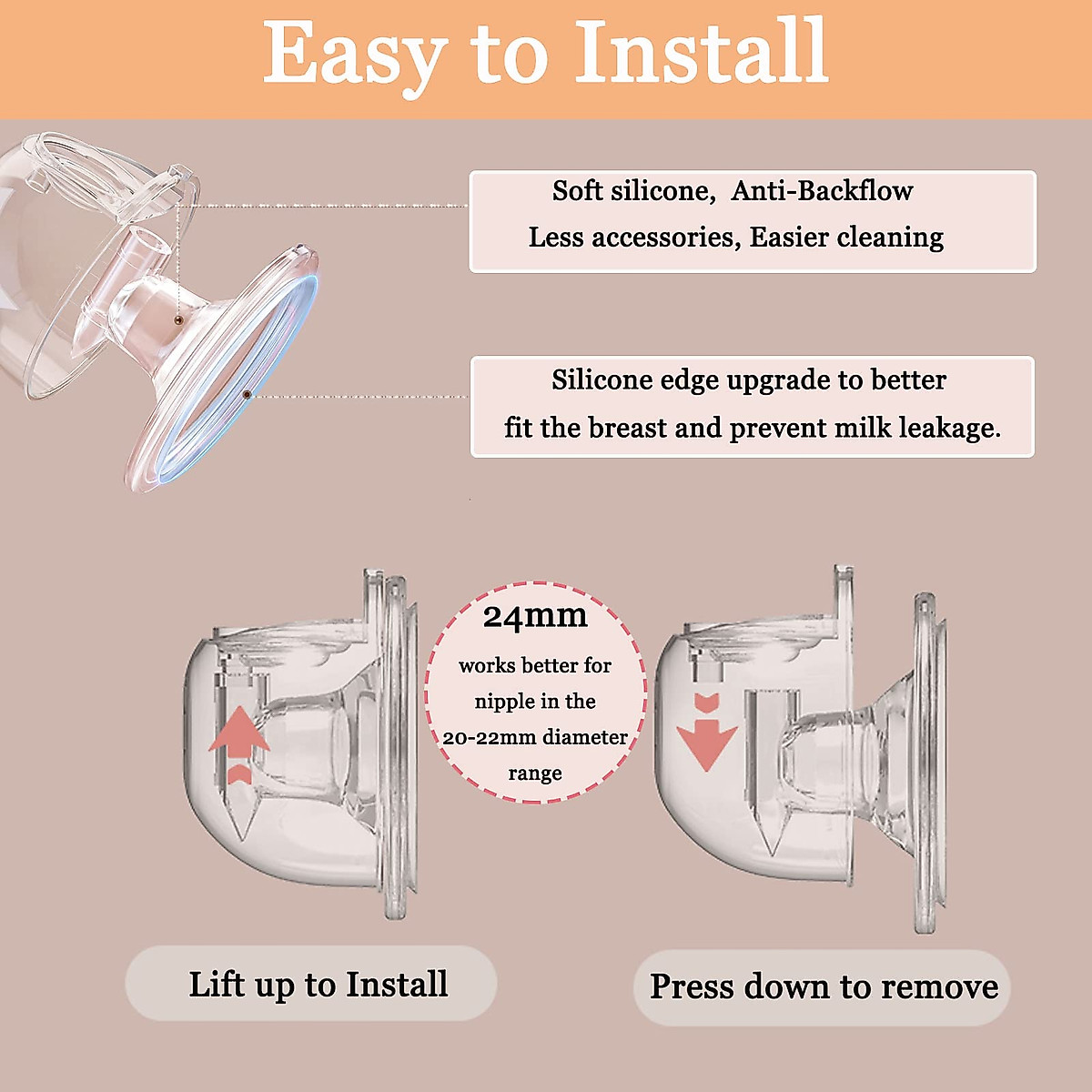 Easy to Install

Soft silicone, Anti-Backflow
Less accessories, Easier cleaning

Silicone edge upgrade to better fit the breast and prevent milk leakage.

24mm
works better for nipple in the 20-22mm diameter range

Lift up to Install

Press down to remove