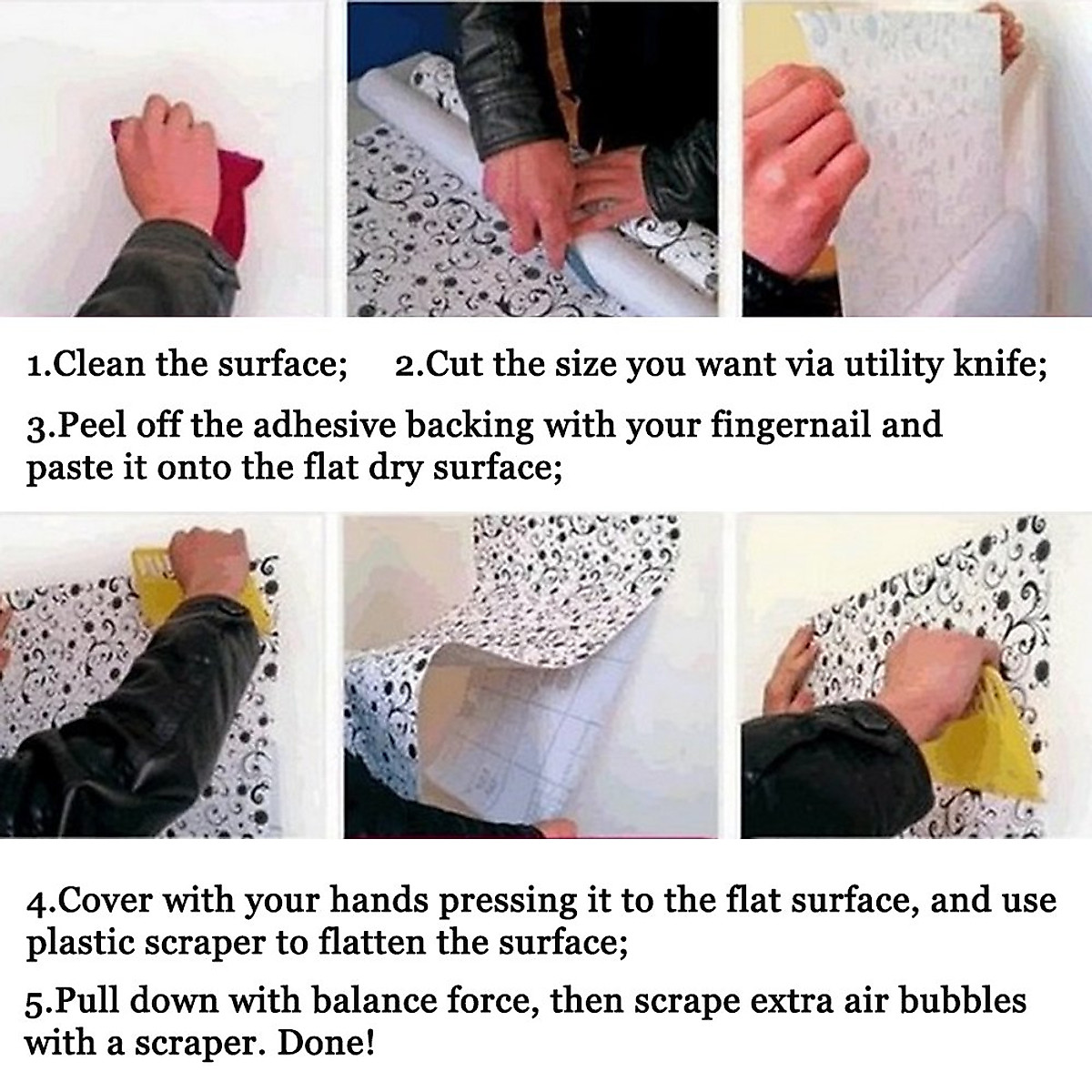 1.Clean the surface;   2.Cut the size you want via utility knife;

3.Peel off the adhesive backing with your fingernail and paste it onto the flat dry surface;

4.Cover with your hands pressing it to the flat surface, and use plastic scraper to flatten the surface;

5.Pull down with balance force, then scrape extra air bubbles with a scraper. Done!