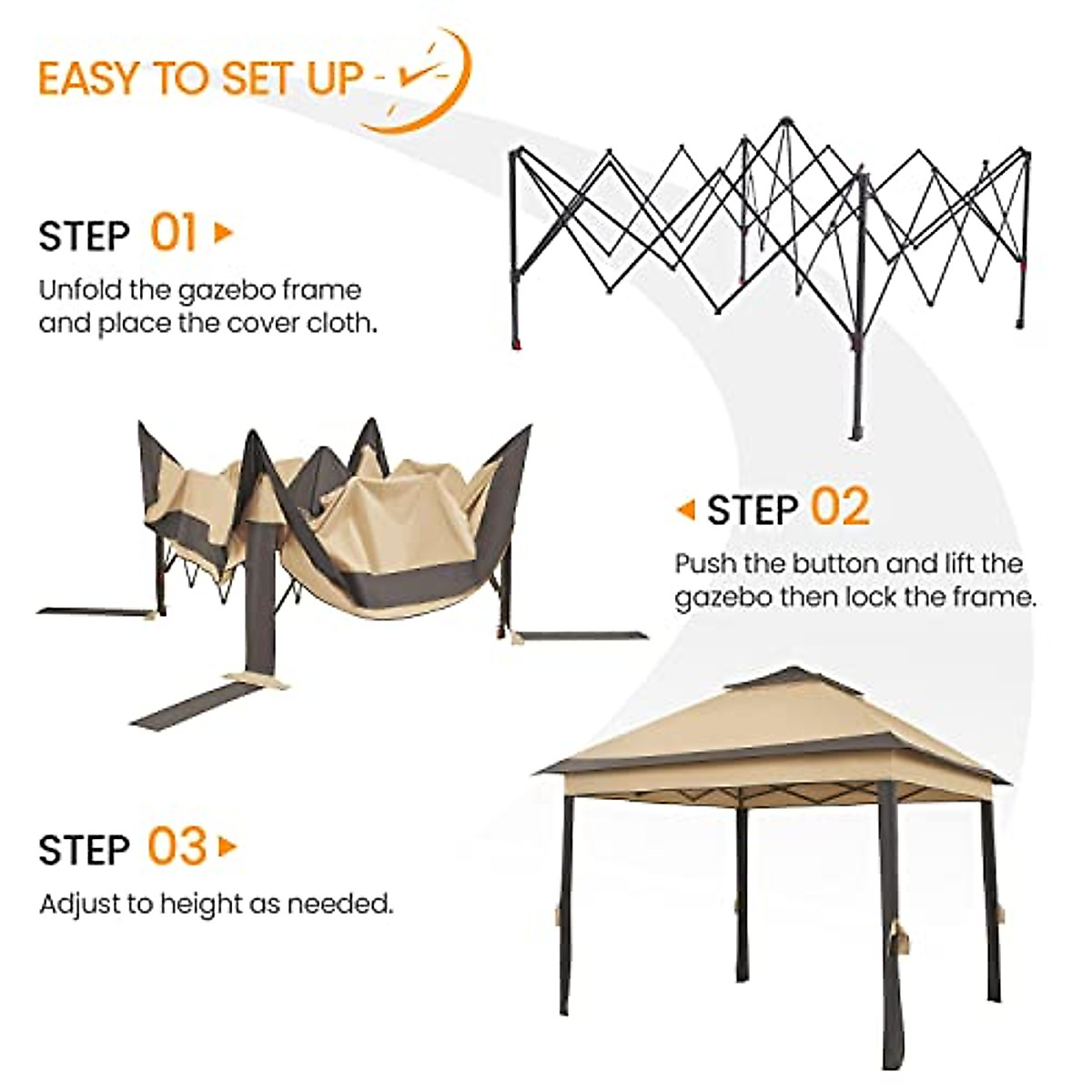 EASY TO SET UP

STEP 01

Unfold the gazebo frame and place the cover cloth.

STEP 02

Push the button and lift the gazebo then lock the frame.

STEP 03

Adjust to height as needed.