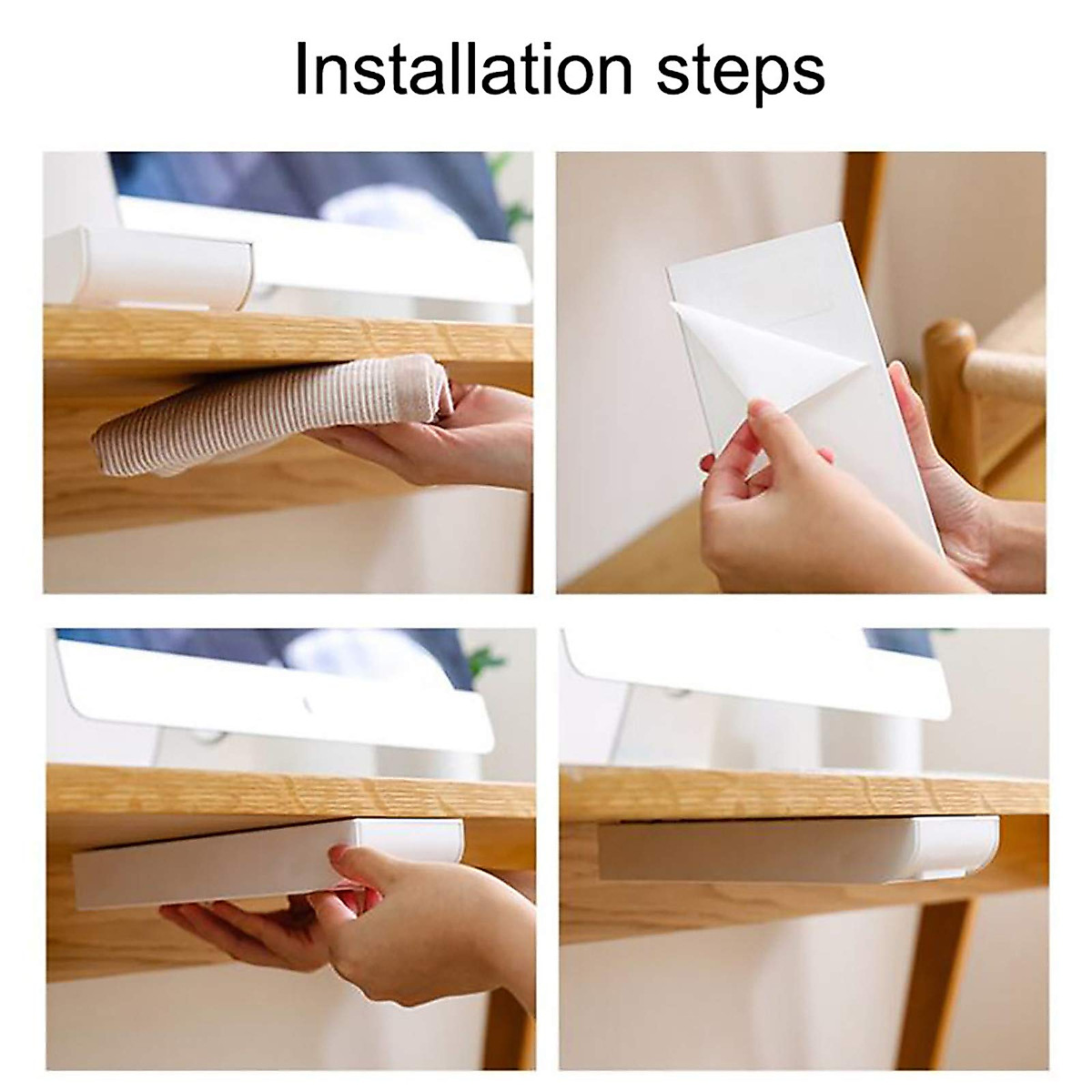 Installation steps