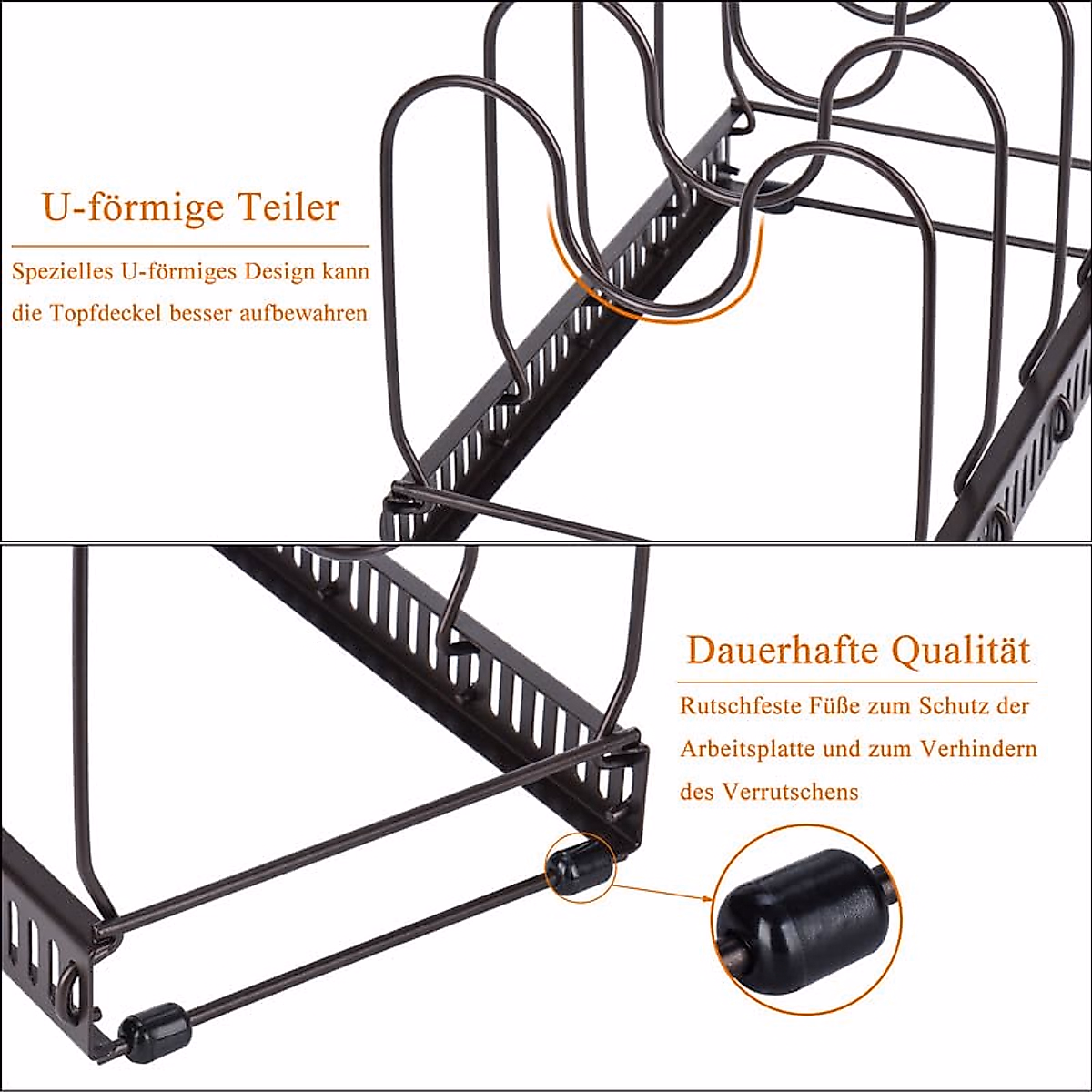 U-förmige Teiler

Spezielles U-förmiges Design kann die Topfdeckel besser aufbewahren

Dauerhafte Qualität

Rutschfeste Füße zum Schutz der Arbeitsplatte und zum Verhindern des Verrutschens