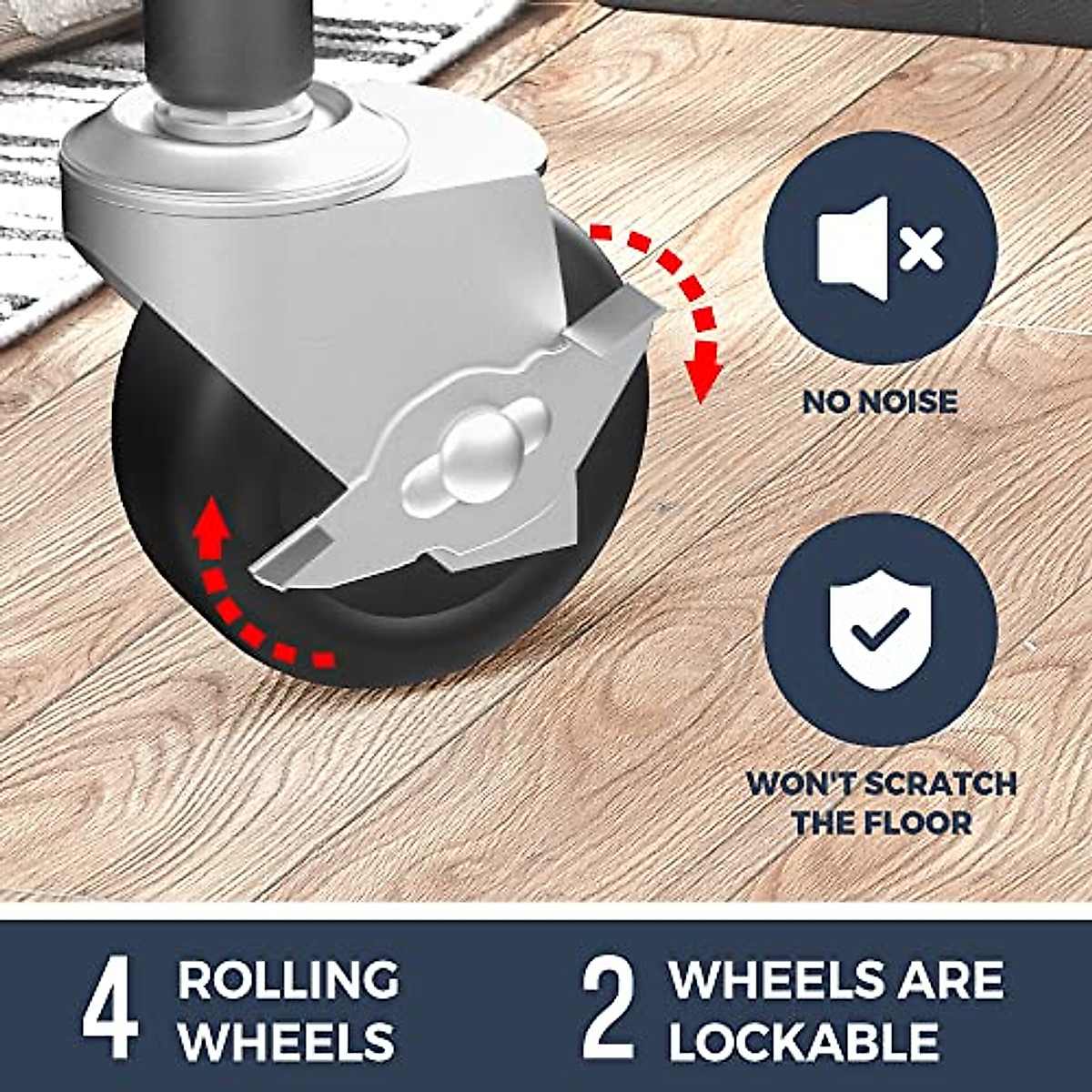 NO NOISE

WON'T SCRATCH THE FLOOR

4 ROLLING WHEELS

2 WHEELS ARE LOCKABLE