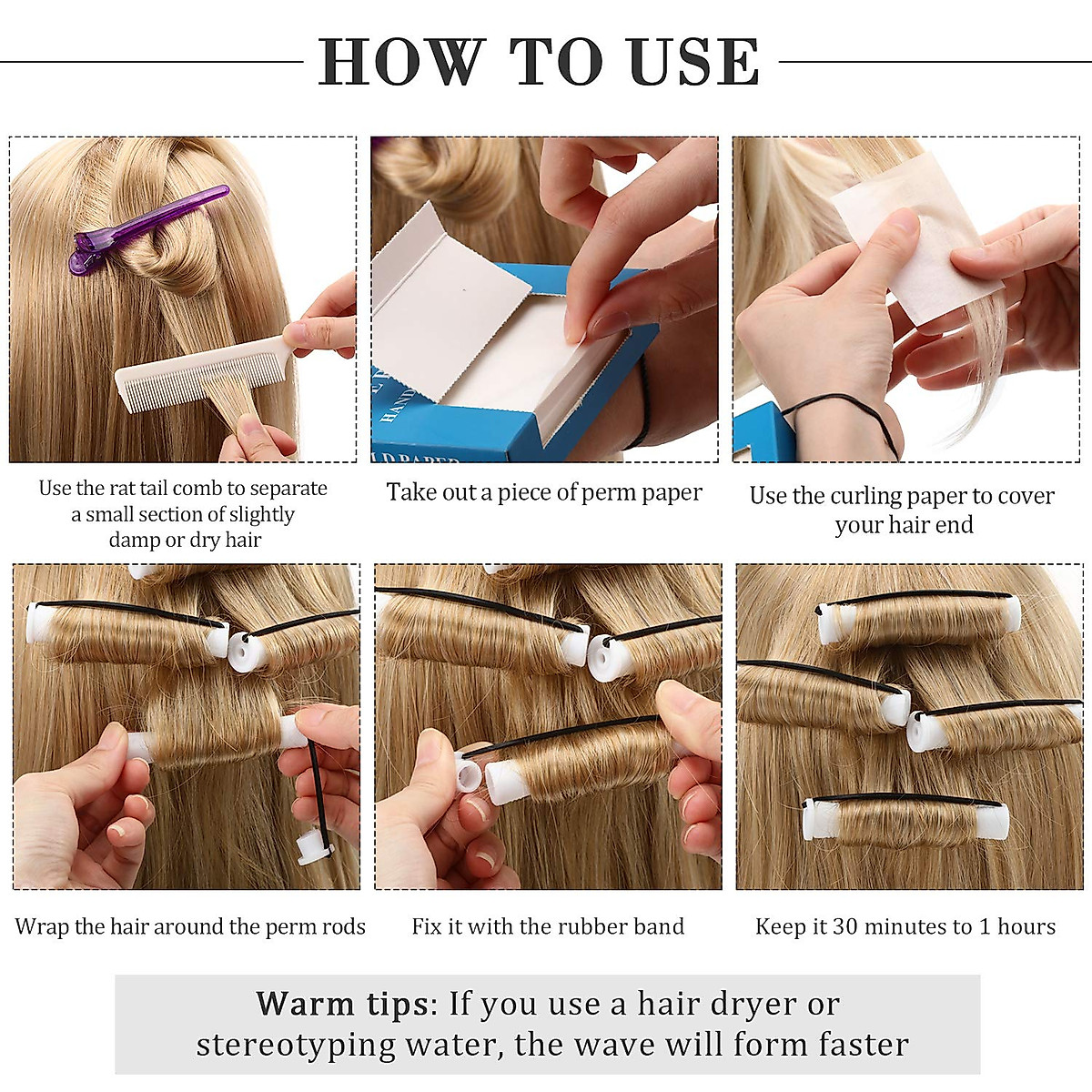 HOW TO USE

Use the rat tail comb to separate a small section of slightly damp or dry hair

Take out a piece of perm paper

Use the curling paper to cover your hair end

Wrap the hair around the perm rods

Fix it with the rubber band

Keep it 30 minutes to 1 hours

Warm tips: If you use a hair dryer or stereotyping water, the wave will form faster