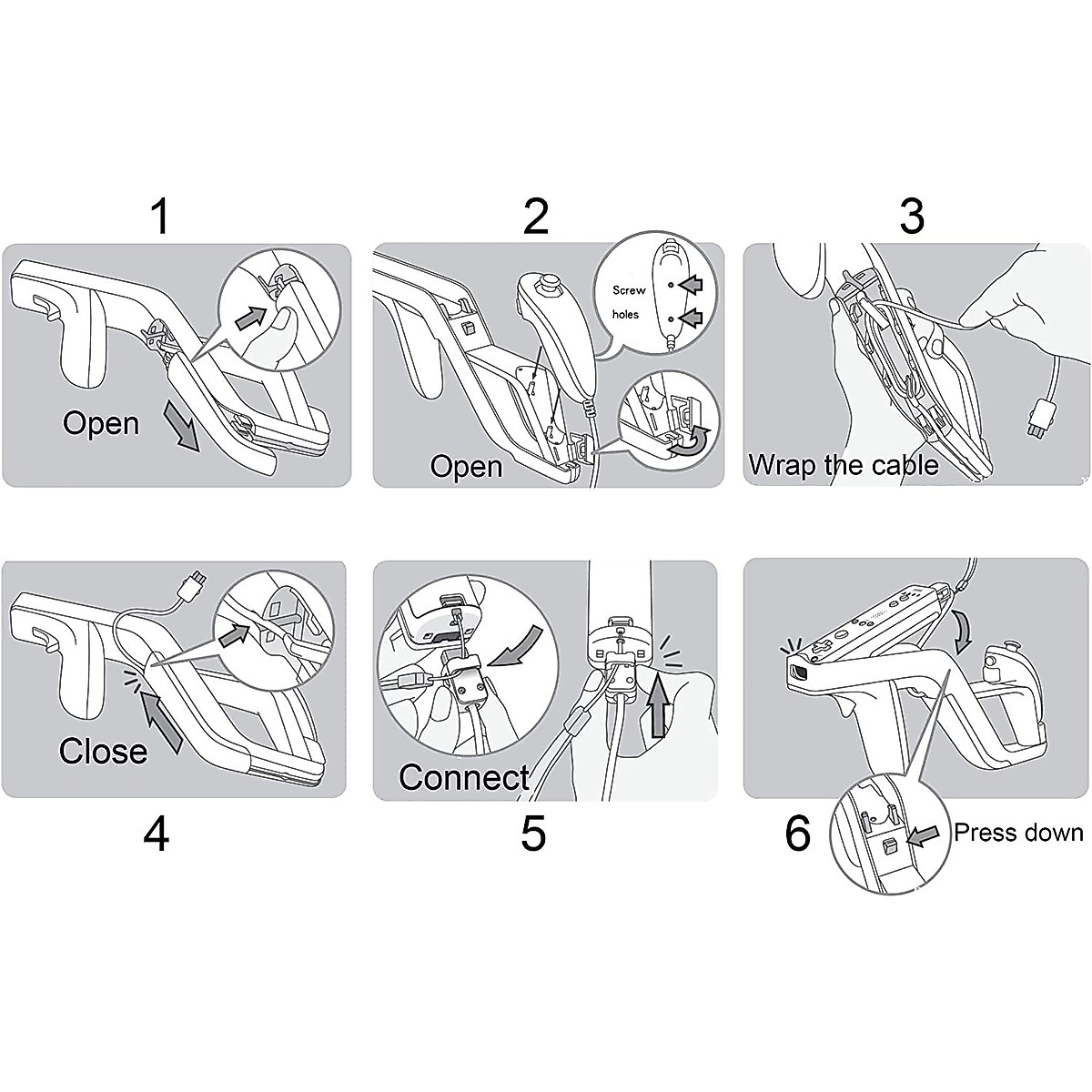 1

Open

2

Screw holes

Open

3

Wrap the cable

Close

4

Connect

5

6

Press down