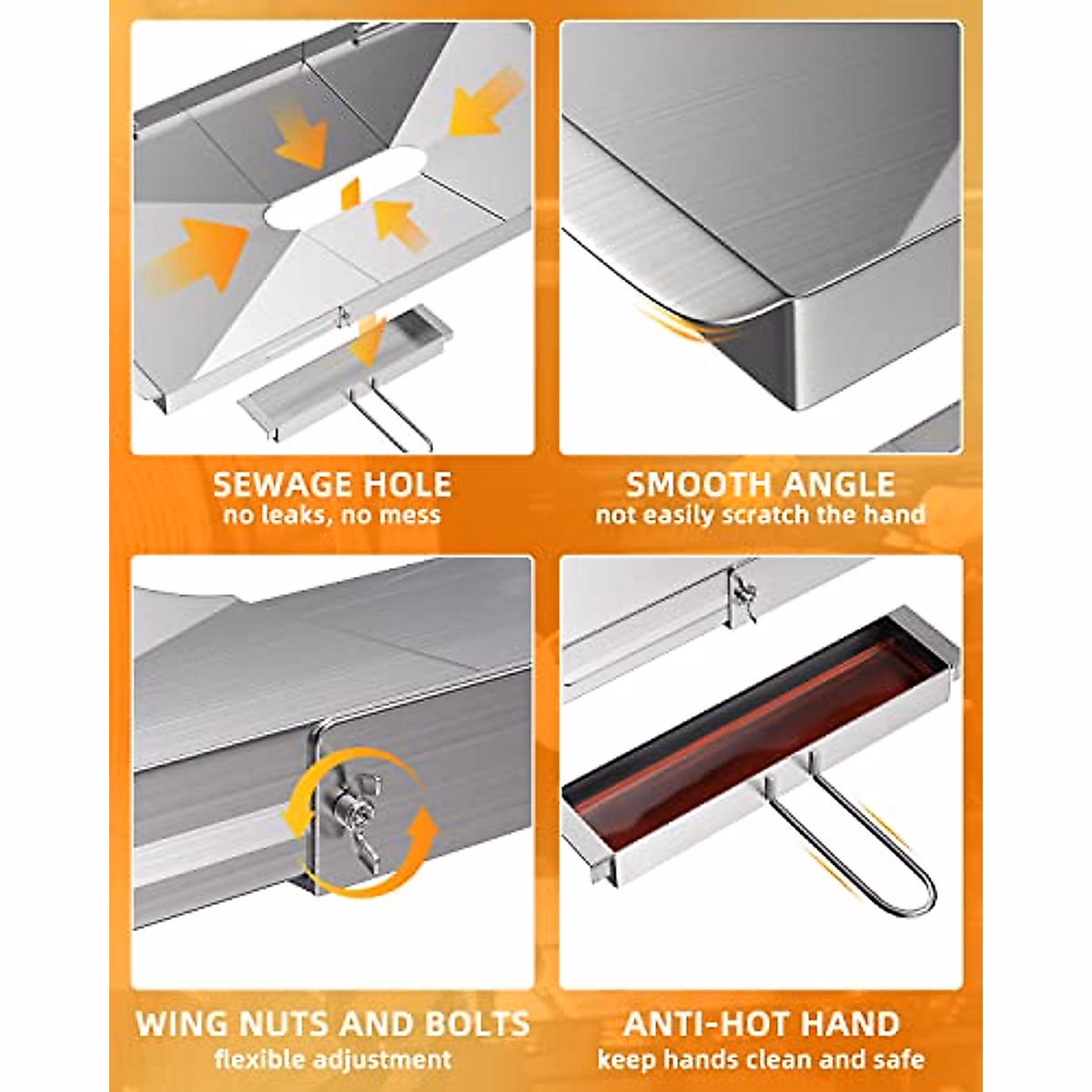 SEWAGE HOLE
no leaks, no mess

SMOOTH ANGLE
not easily scratch the hand

WING NUTS AND BOLTS
flexible adjustment

ANTI-HOT HAND
keep hands clean and safe