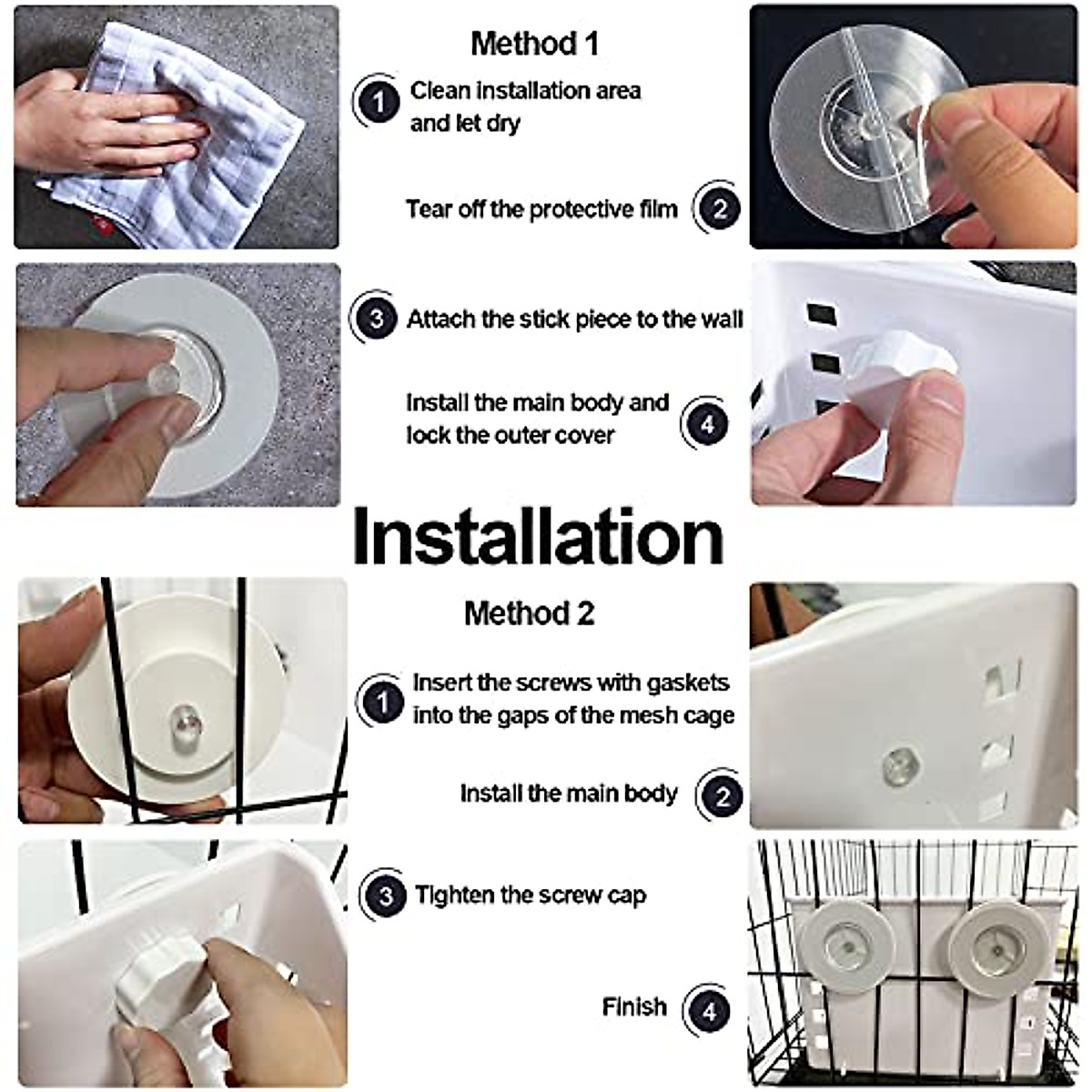 Method 1

1 Clean installation area and let dry

Tear off the protective film 2

3 Attach the stick piece to the wall

Install the main body and lock the outer cover 4

Installation

Method 2

1 Insert the screws with gaskets into the gaps of the mesh cage

Install the main body 2

3 Tighten the screw cap

Finish 4