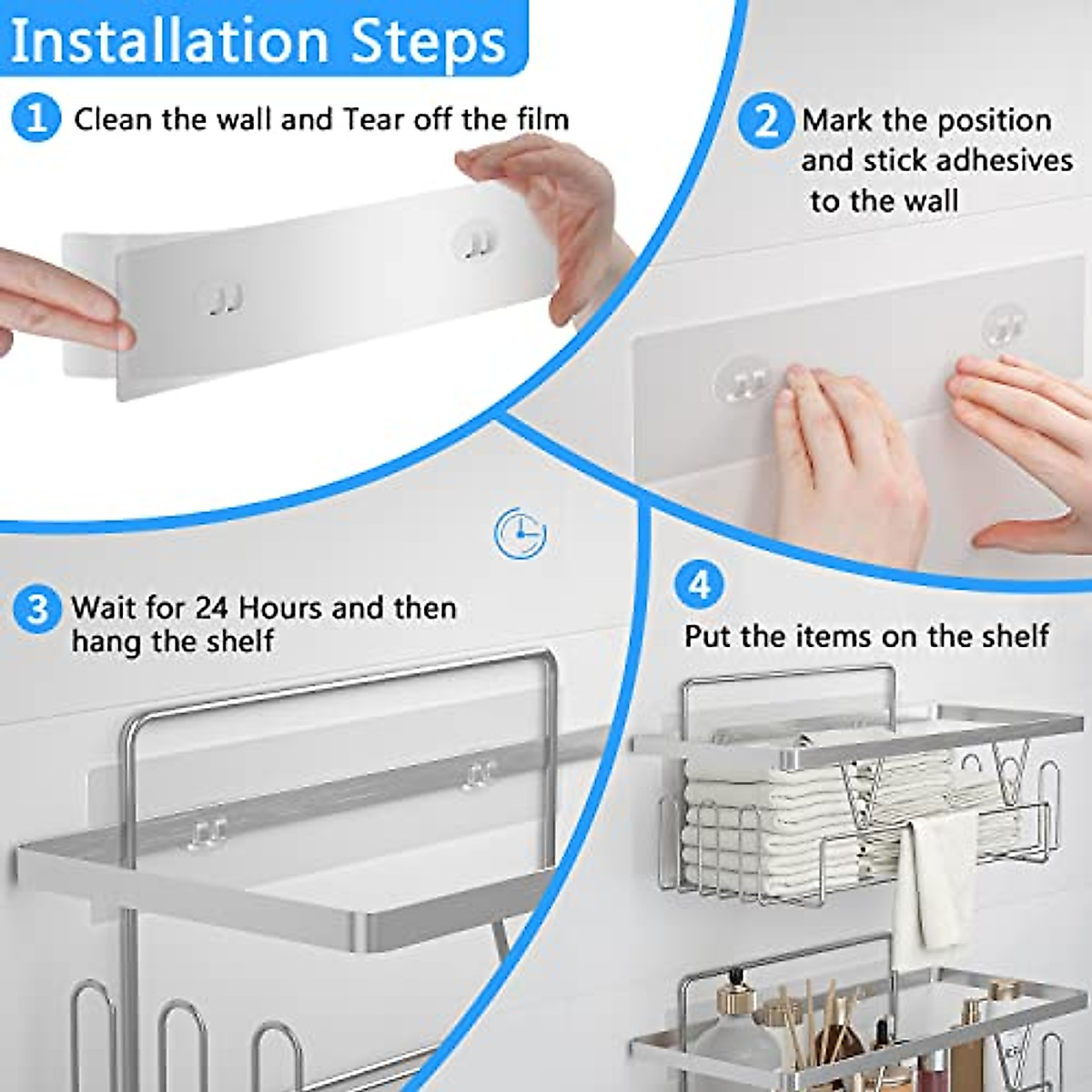 Installation Steps

1 Clean the wall and Tear off the film

2 Mark the position and stick adhesives to the wall

3 Wait for 24 Hours and then hang the shelf

4 Put the items on the shelf