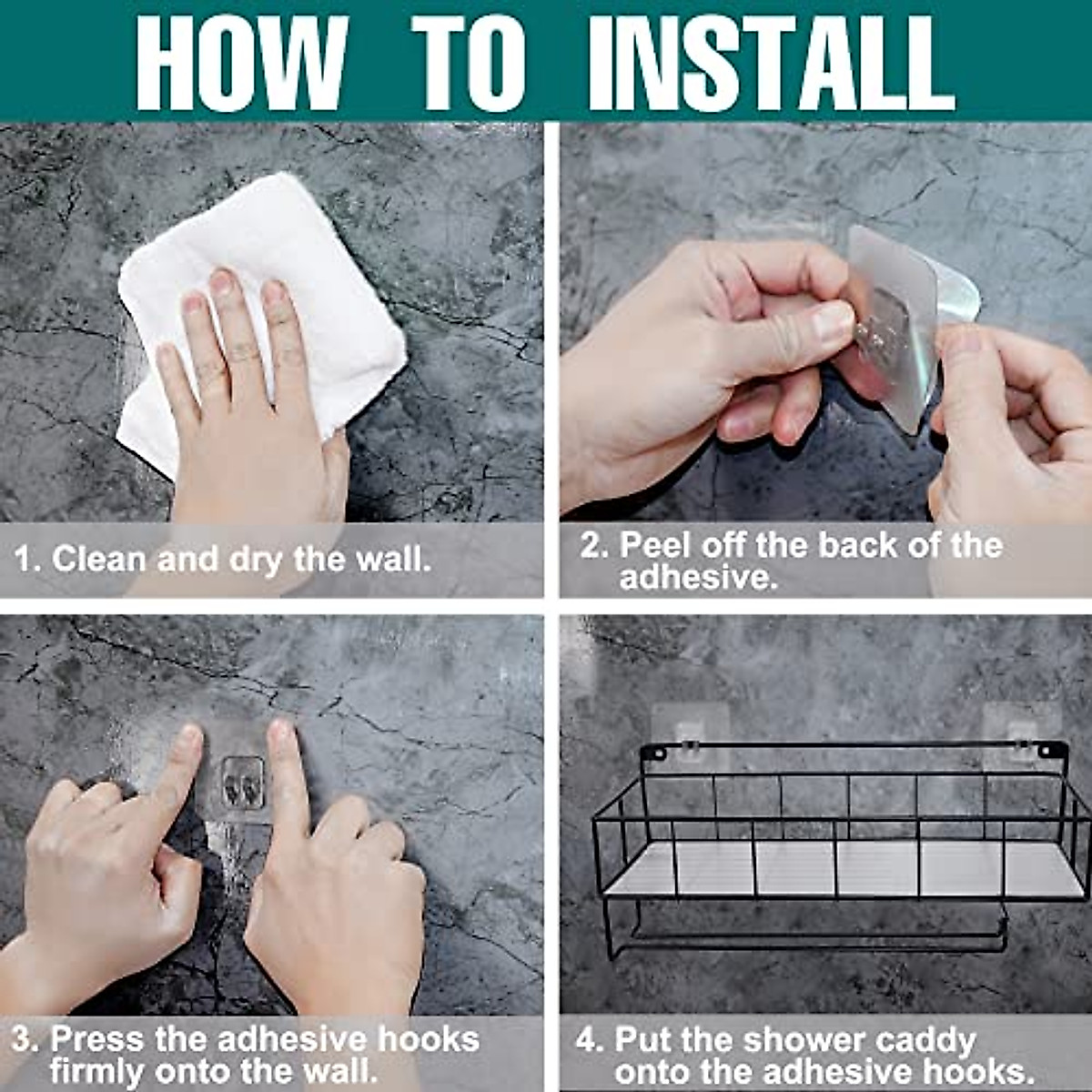 HOW TO INSTALL

1. Clean and dry the wall.

2. Peel off the back of the adhesive.

3. Press the adhesive hooks firmly onto the wall.

4. Put the shower caddy onto the adhesive hooks.