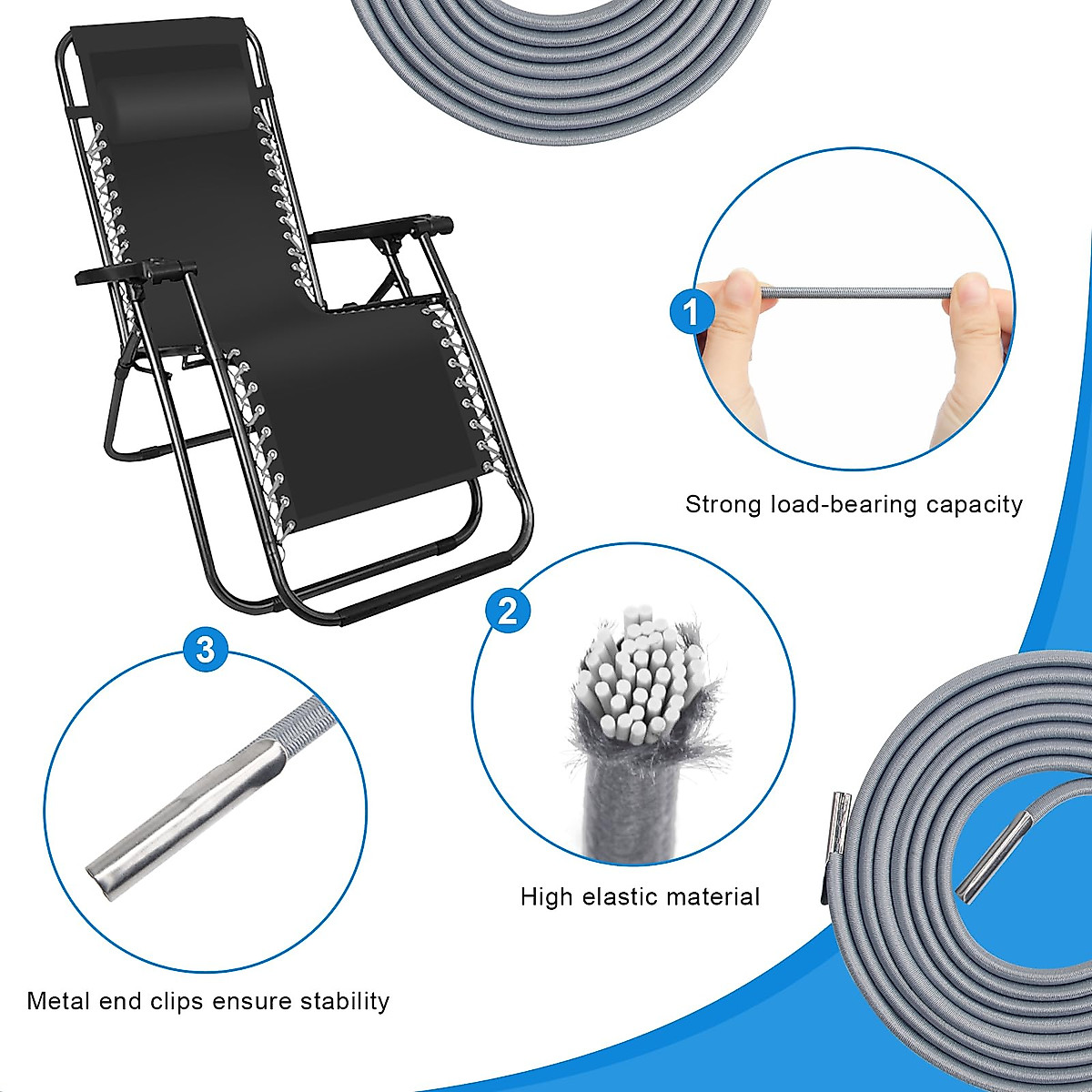 1

Strong load-bearing capacity

2

High elastic material

3

Metal end clips ensure stability