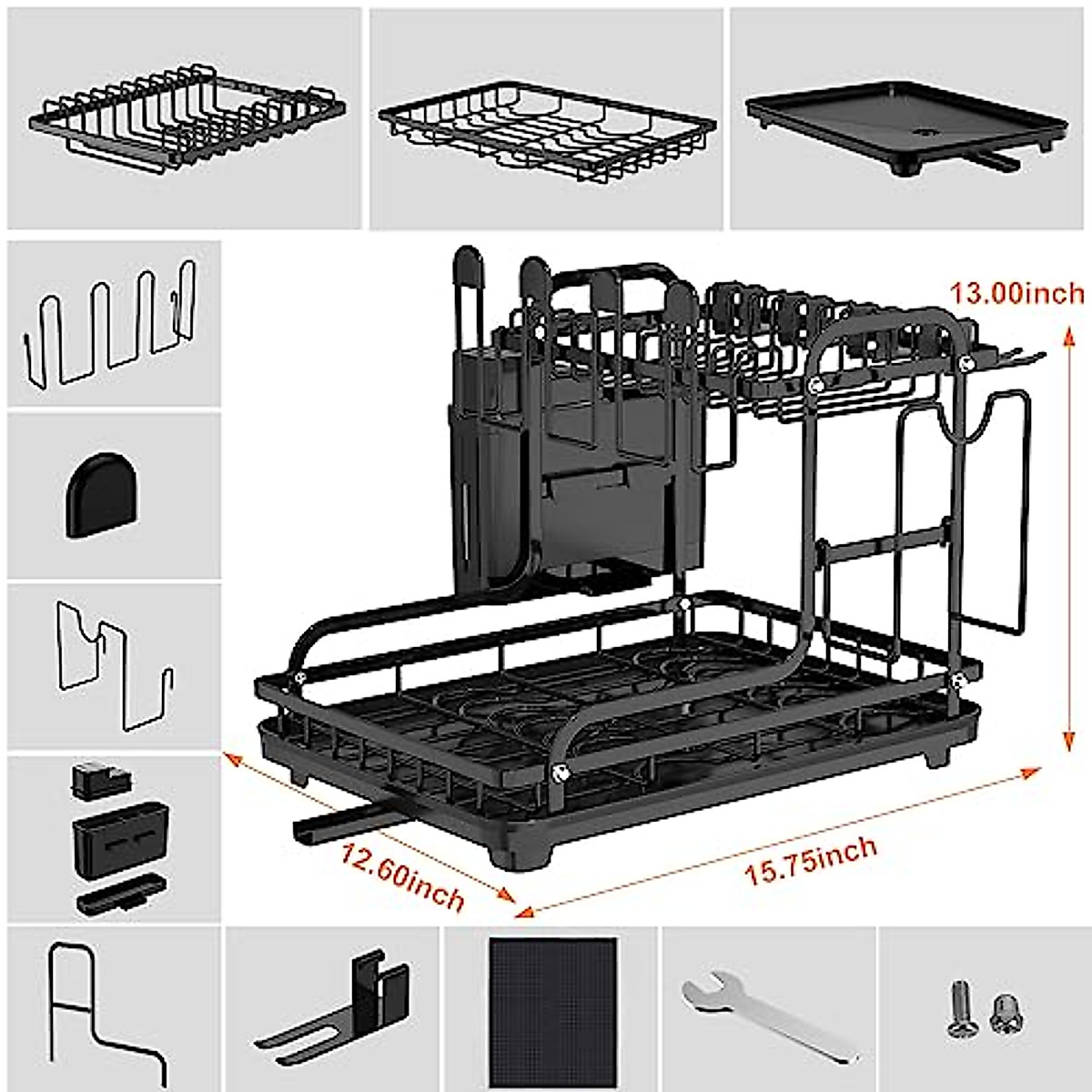 13.00inch

12.60inch

15.75inch