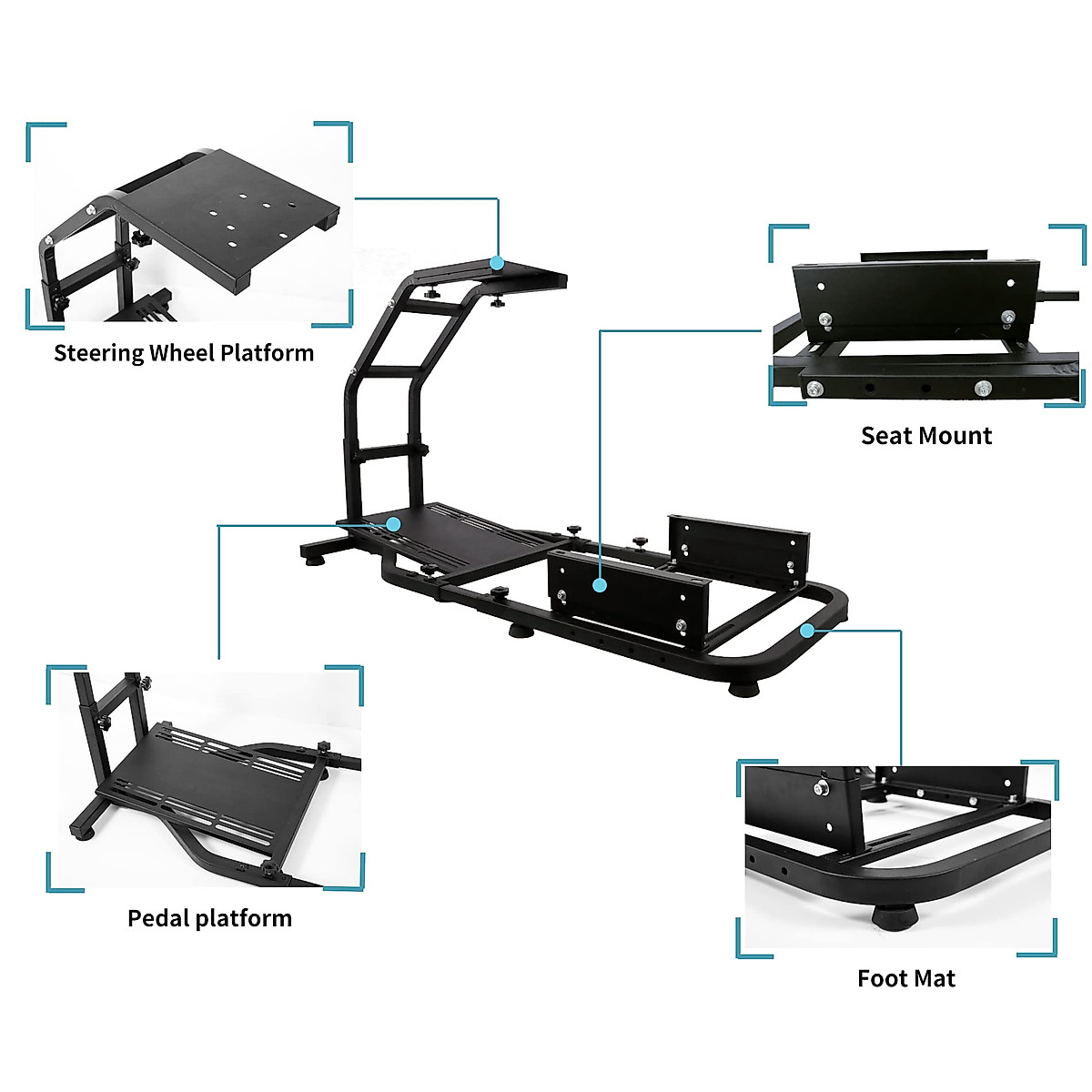 Steering Wheel Platform

Seat Mount

Pedal platform

Foot Mat