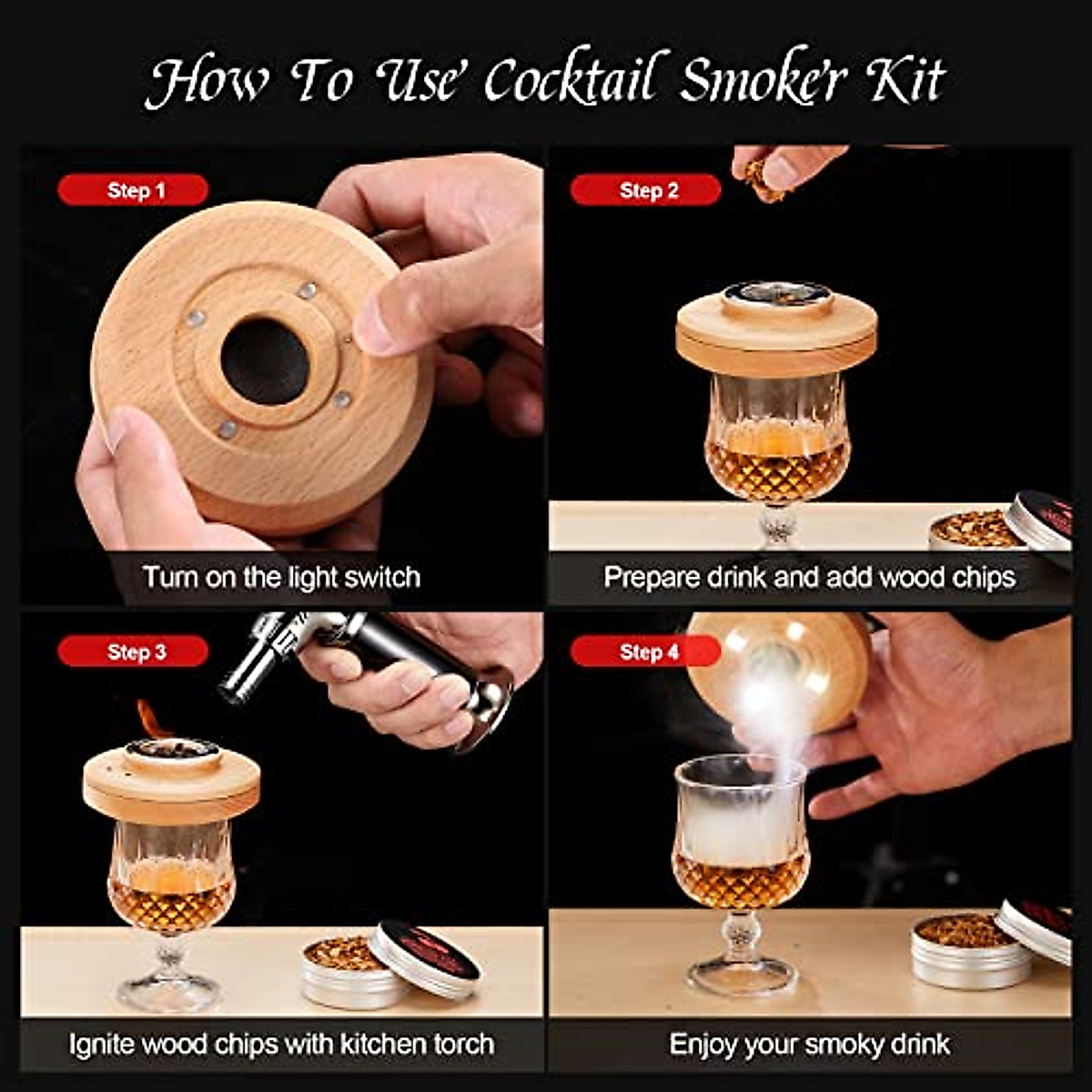 How To Use Cocktail Smoker Kit

Step 1
Turn on the light switch

Step 2
Prepare drink and add wood chips

Step 3
Ignite wood chips with kitchen torch

Step 4
Enjoy your smoky drink