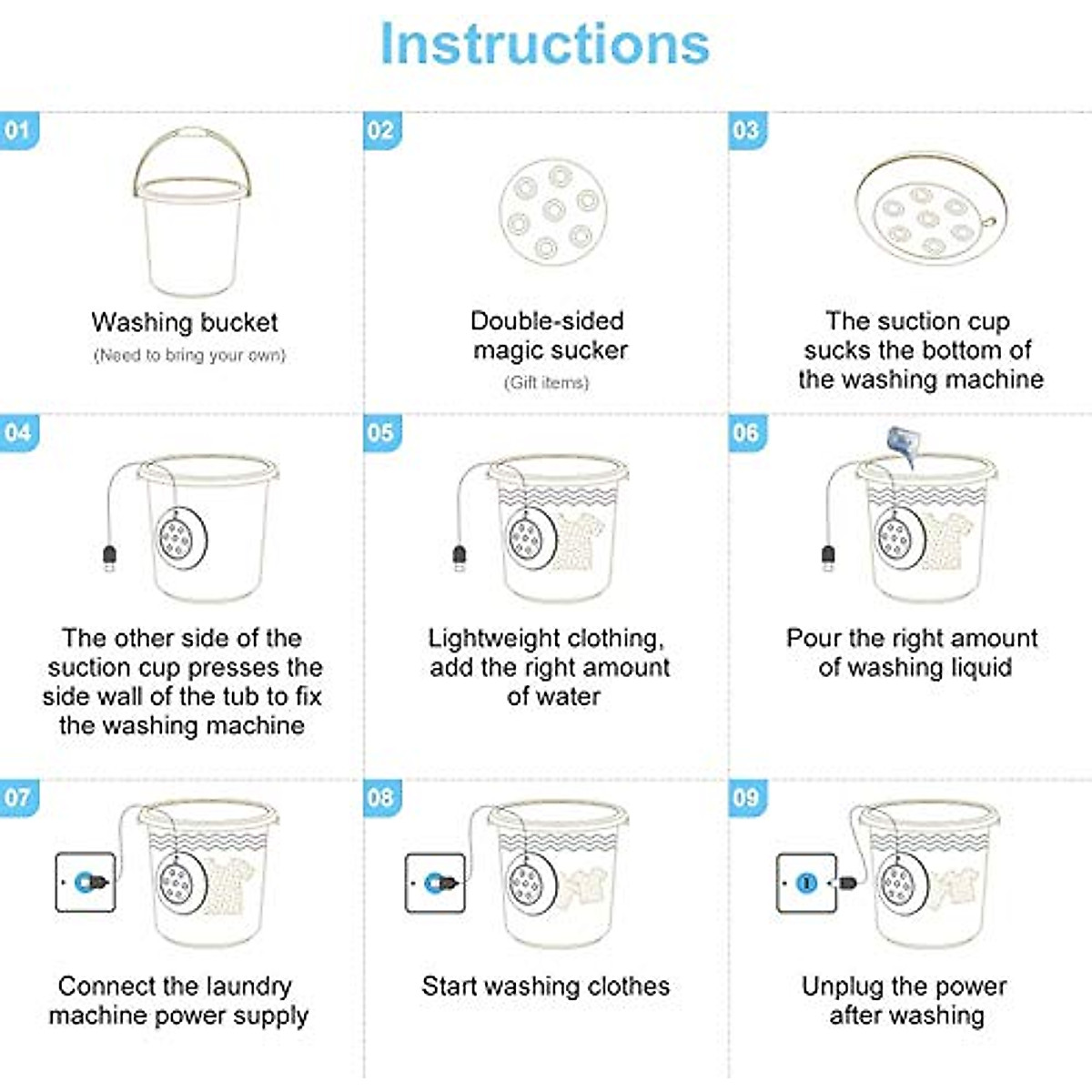 Instructions

01
Washing bucket
(Need to bring your own)

02
Double-sided magic sucker
(Gift items)

03
The suction cup sucks the bottom of the washing machine

04
The other side of the suction cup presses the side wall of the tub to fix the washing machine

05
Lightweight clothing, add the right amount of water

06
Pour the right amount of washing liquid

07
Connect the laundry machine power supply

08
Start washing clothes

09
Unplug the power after washing