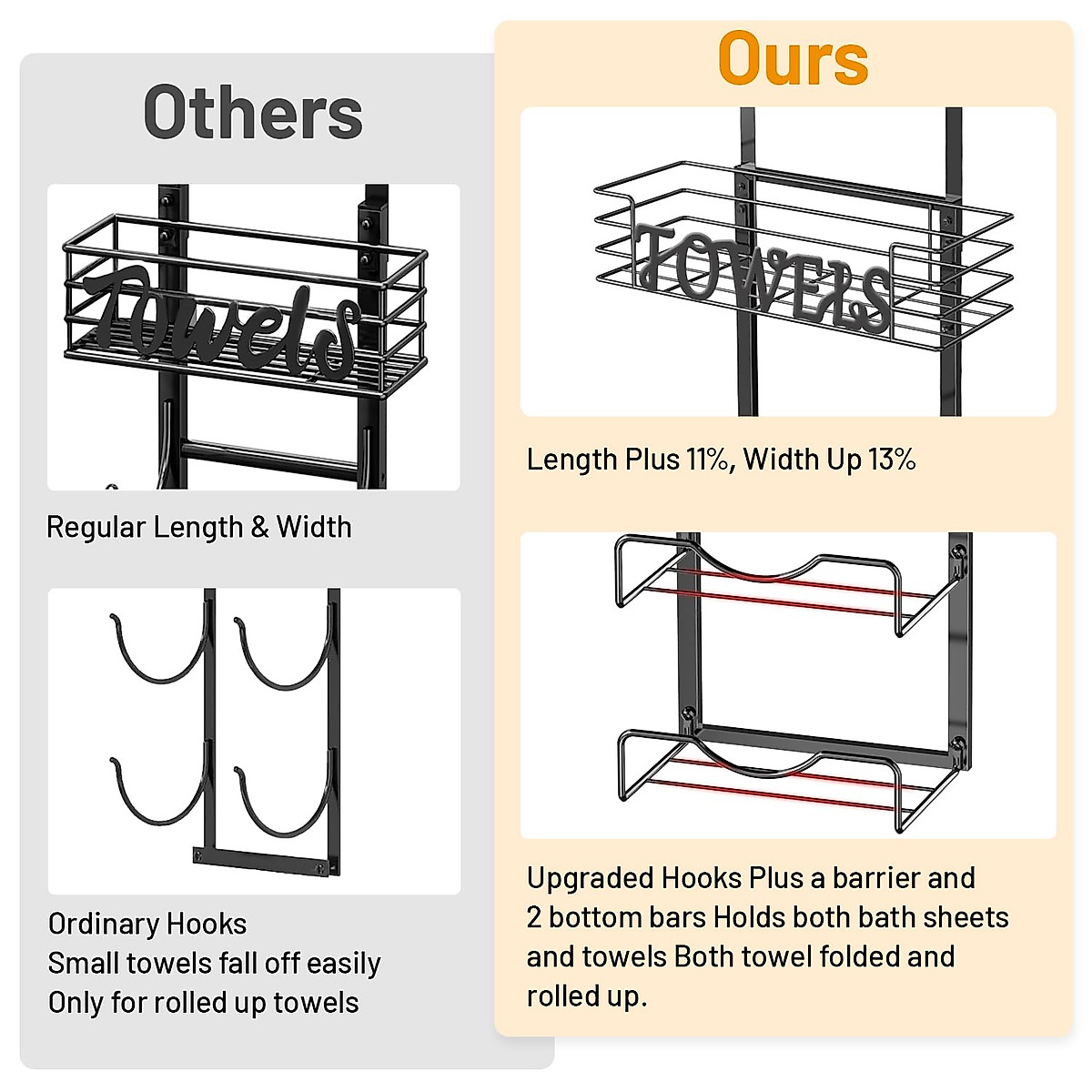 Others

Towels

Regular Length & Width

Ordinary Hooks
Small towels fall off easily
Only for rolled up towels

Ours

TOWELS

Length Plus 11%, Width Up 13%

Upgraded Hooks Plus a barrier and 2 bottom bars Holds both bath sheets and towels Both towel folded and rolled up.