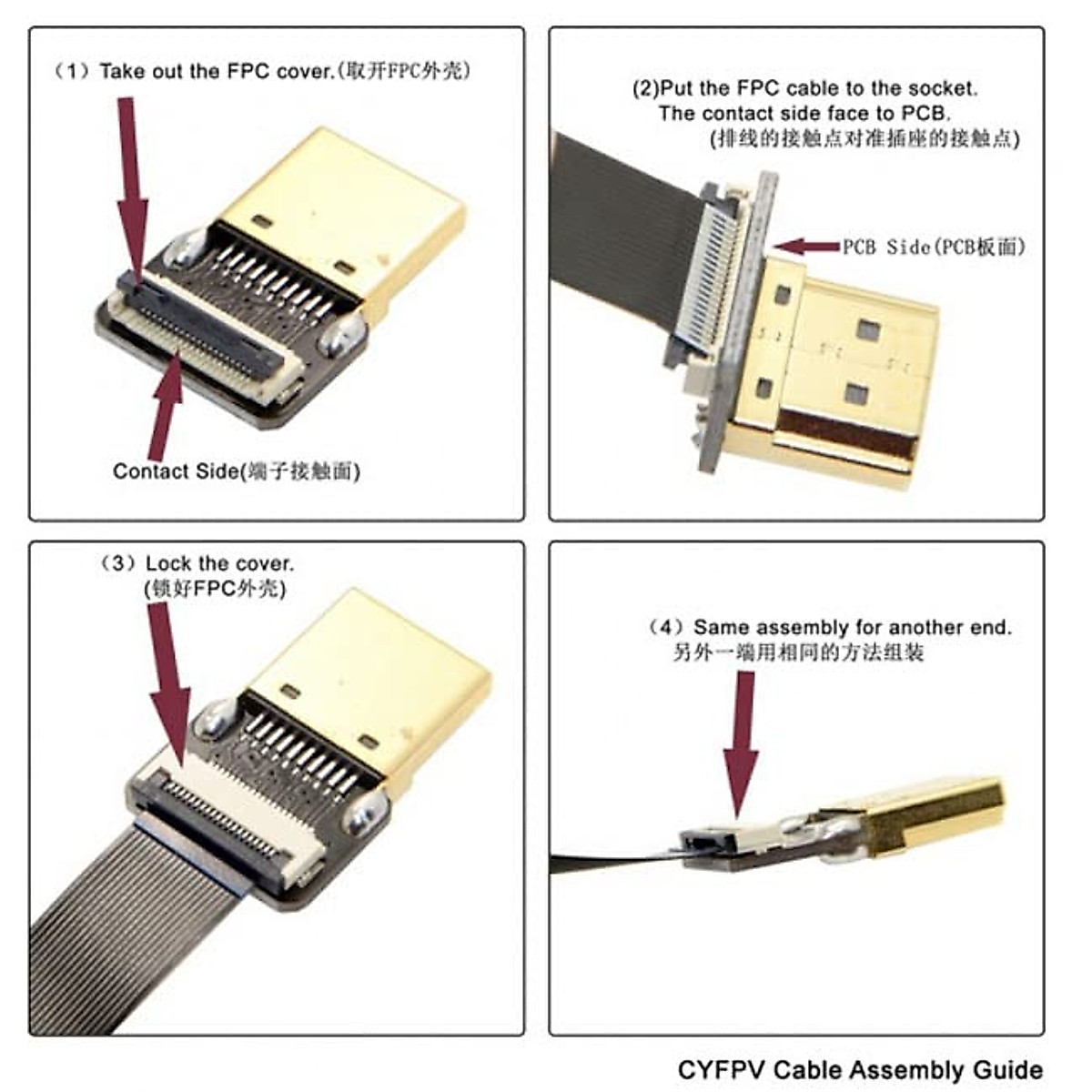 （1）Take out the FPC cover.(取开FPC外壳)

Contact Side(端子接触面)

(2)Put the FPC cable to the socket. The contact side face to PCB. (排线的接触点对准插座的接触点)

PCB Side(PCB板面)

（3）Lock the cover. (锁好FPC外壳)

（4）Same assembly for another end. 另外一端用相同的方法组装

CYFPV Cable Assembly Guide