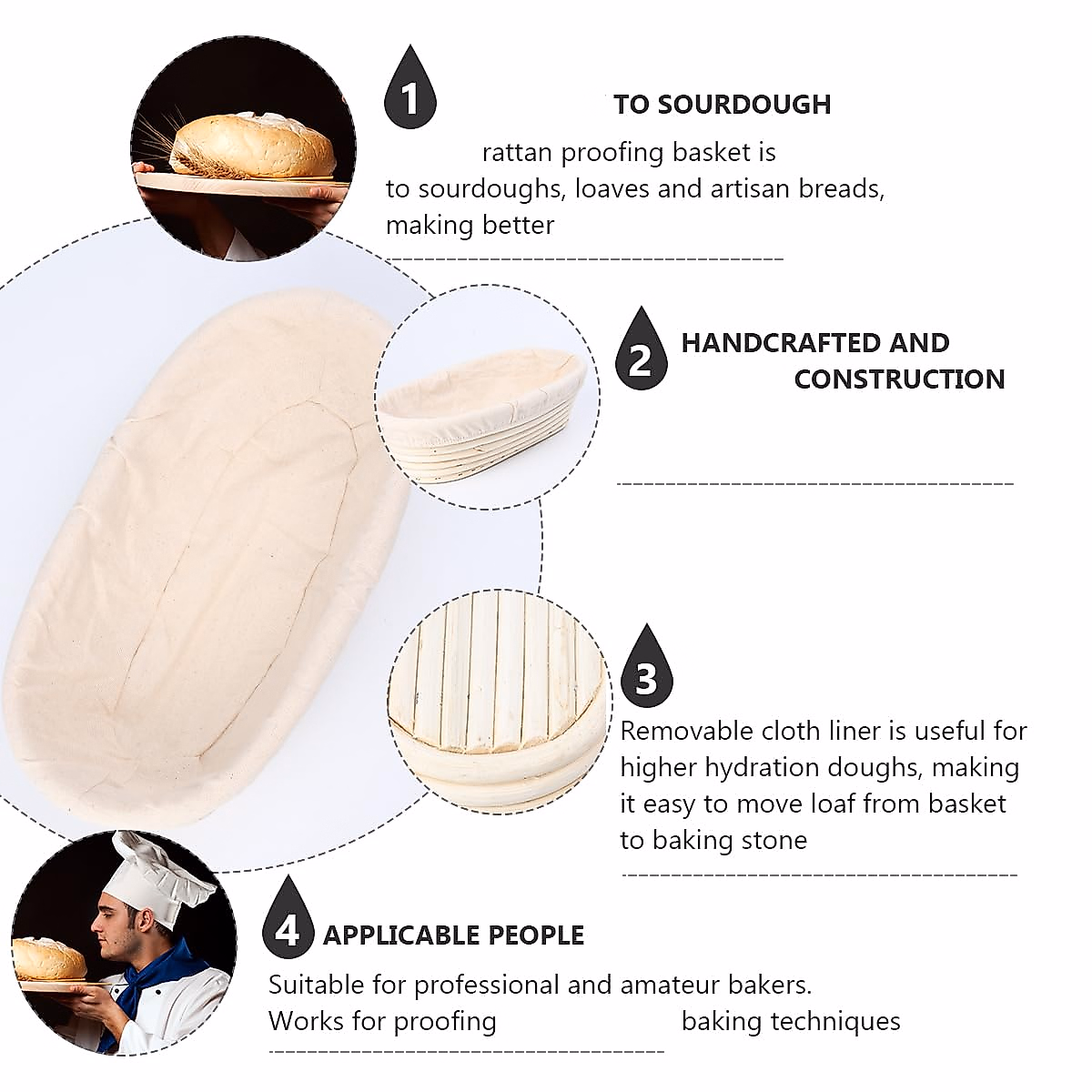 1

TO SOURDOUGH

rattan proofing basket is to sourdoughs, loaves and artisan breads, making better

2

HANDCRAFTED AND CONSTRUCTION

3

Removable cloth liner is useful for higher hydration doughs, making it easy to move loaf from basket to baking stone

4

APPLICABLE PEOPLE

Suitable for professional and amateur bakers. Works for proofing baking techniques