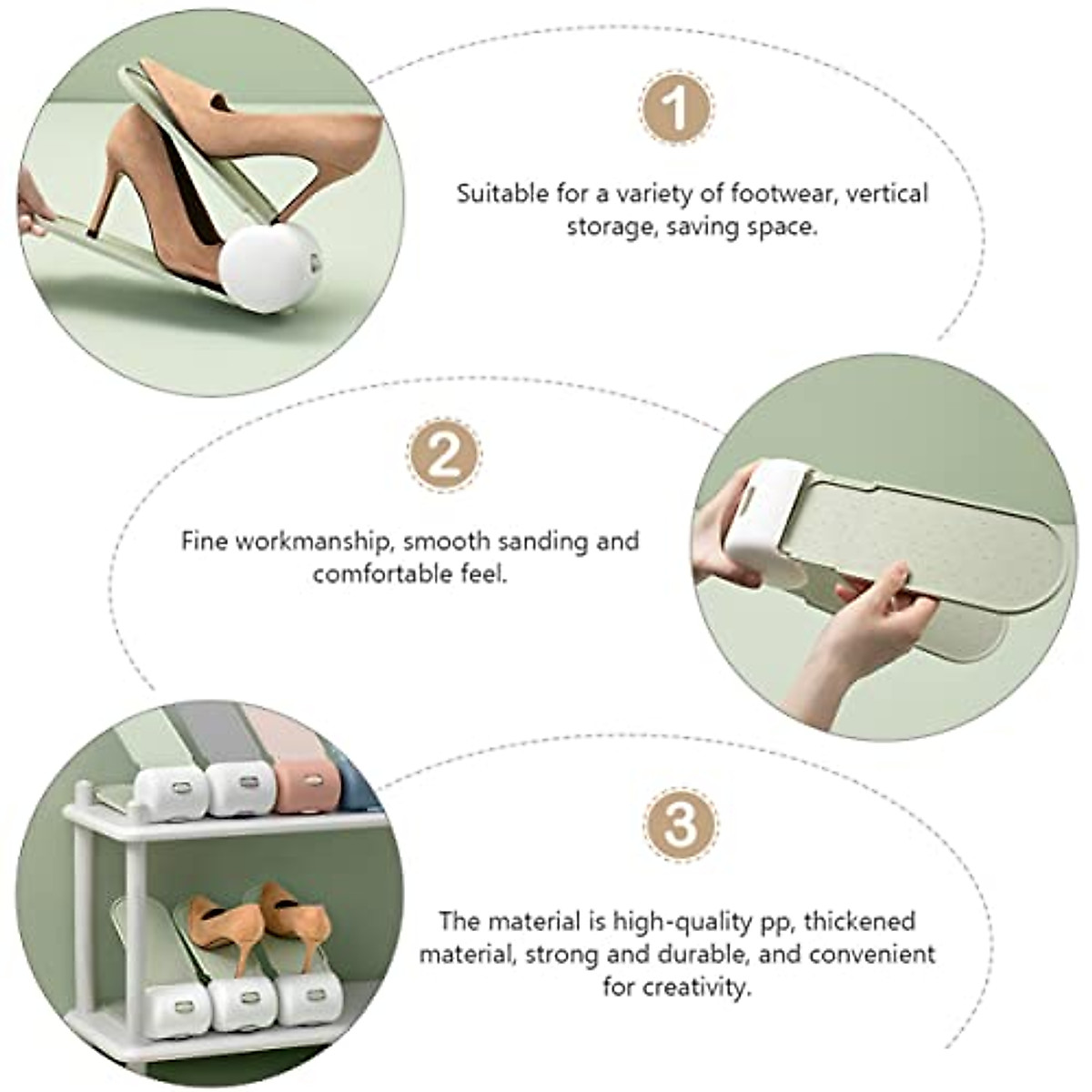 1

Suitable for a variety of footwear, vertical storage, saving space.

2

Fine workmanship, smooth sanding and comfortable feel.

3

The material is high-quality pp, thickened material, strong and durable, and convenient for creativity.