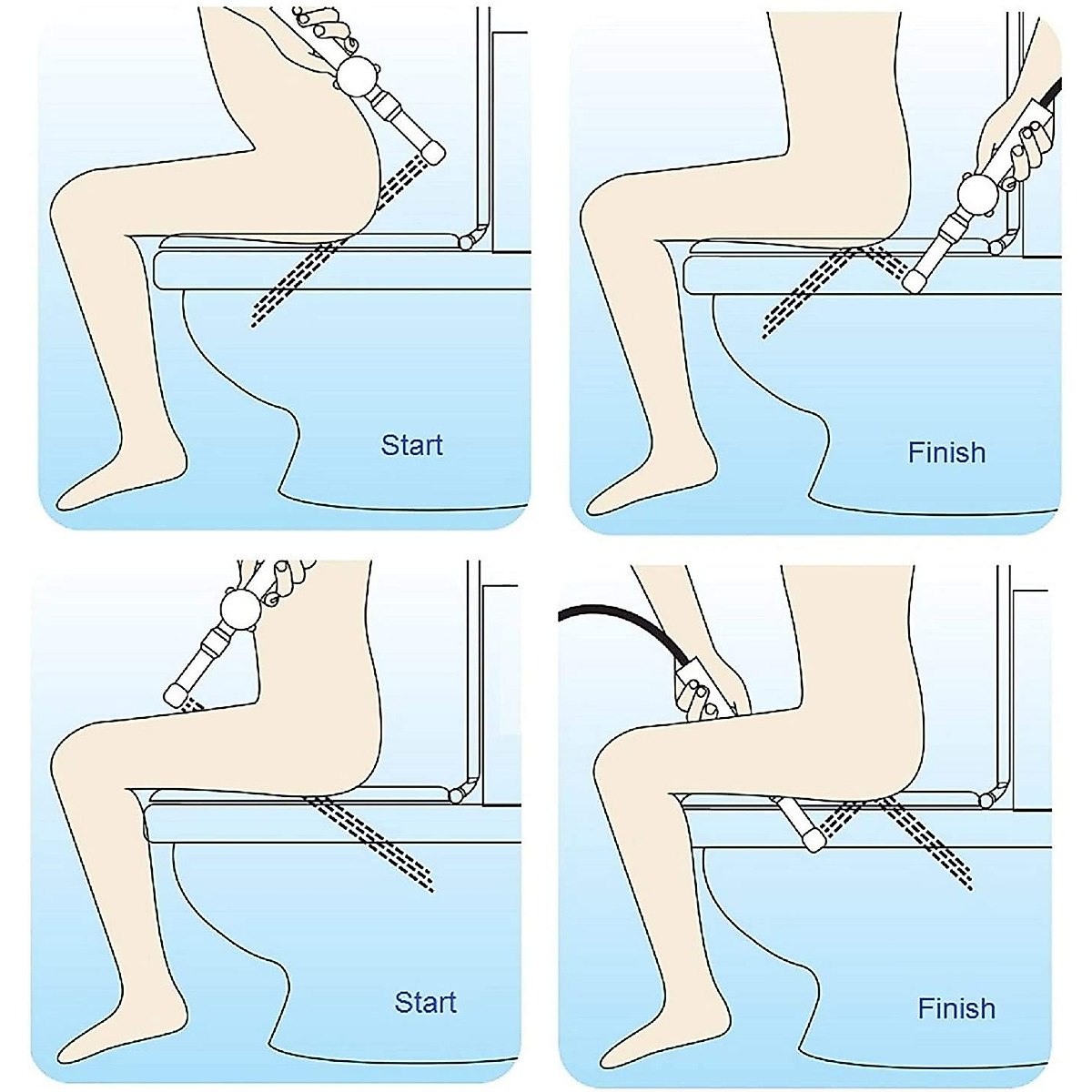 Start

Finish

Start

Finish