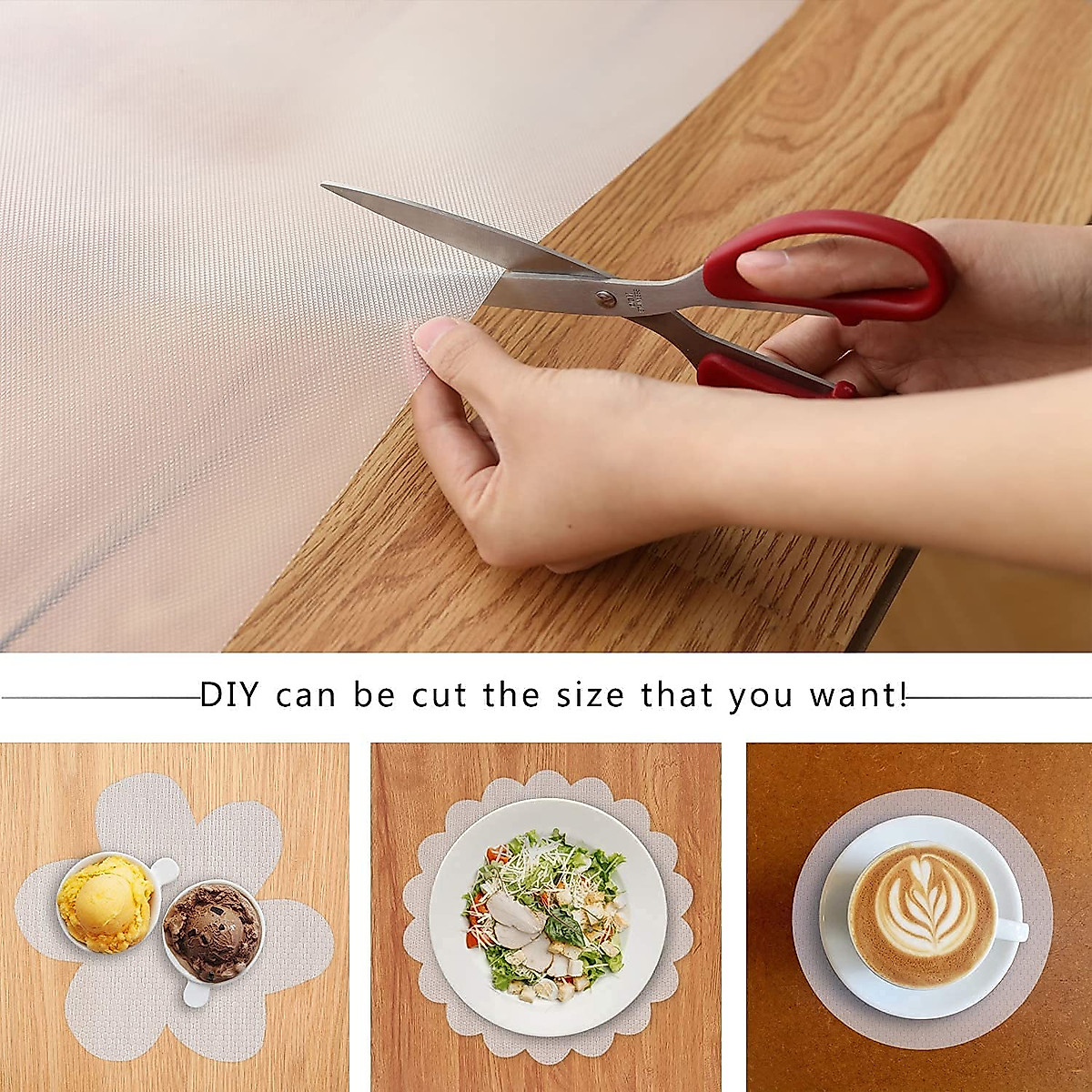 DIY can be cut the size that you want!