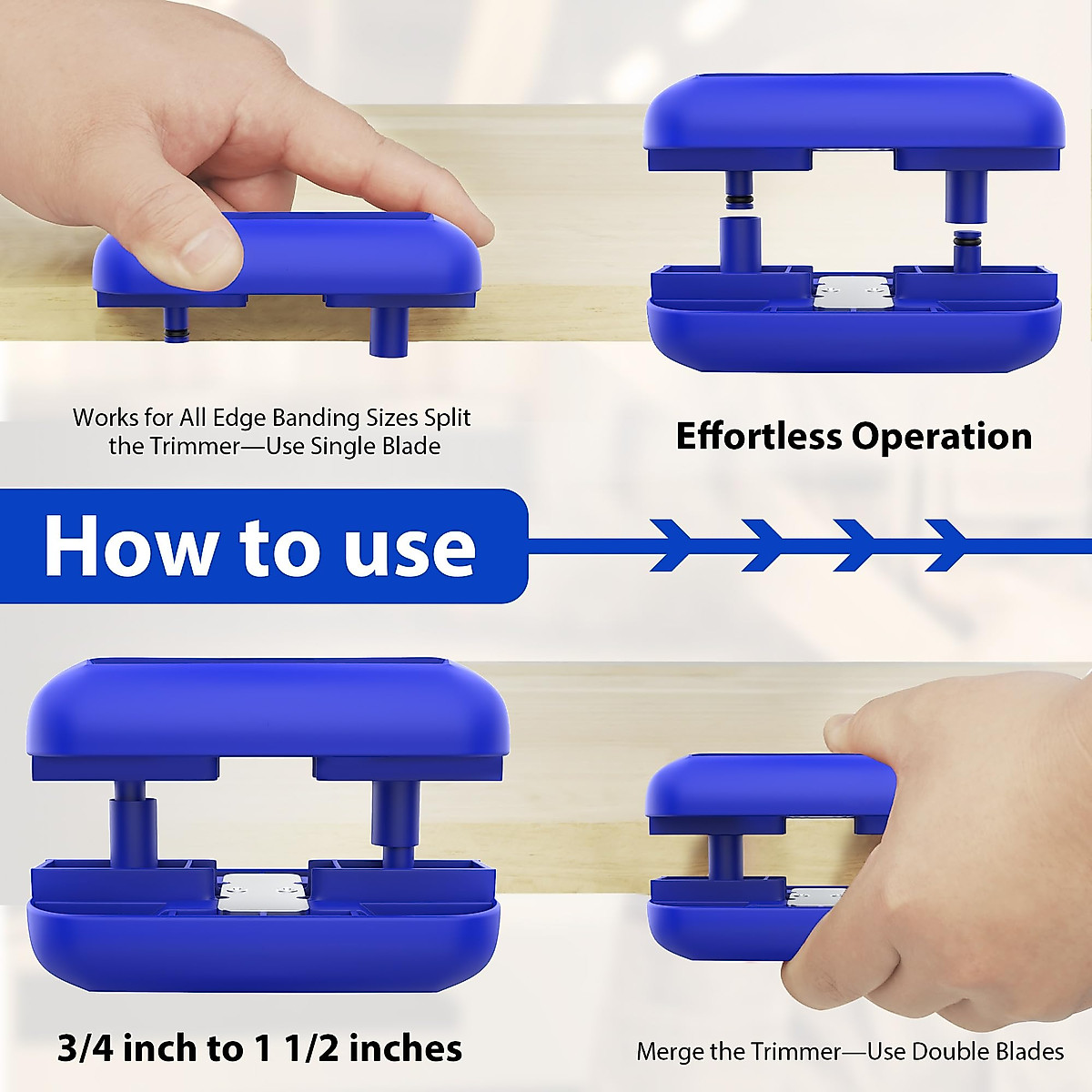 Works for All Edge Banding Sizes Split the Trimmer—Use Single Blade

Effortless Operation

How to use

3/4 inch to 1 1/2 inches

Merge the Trimmer—Use Double Blades