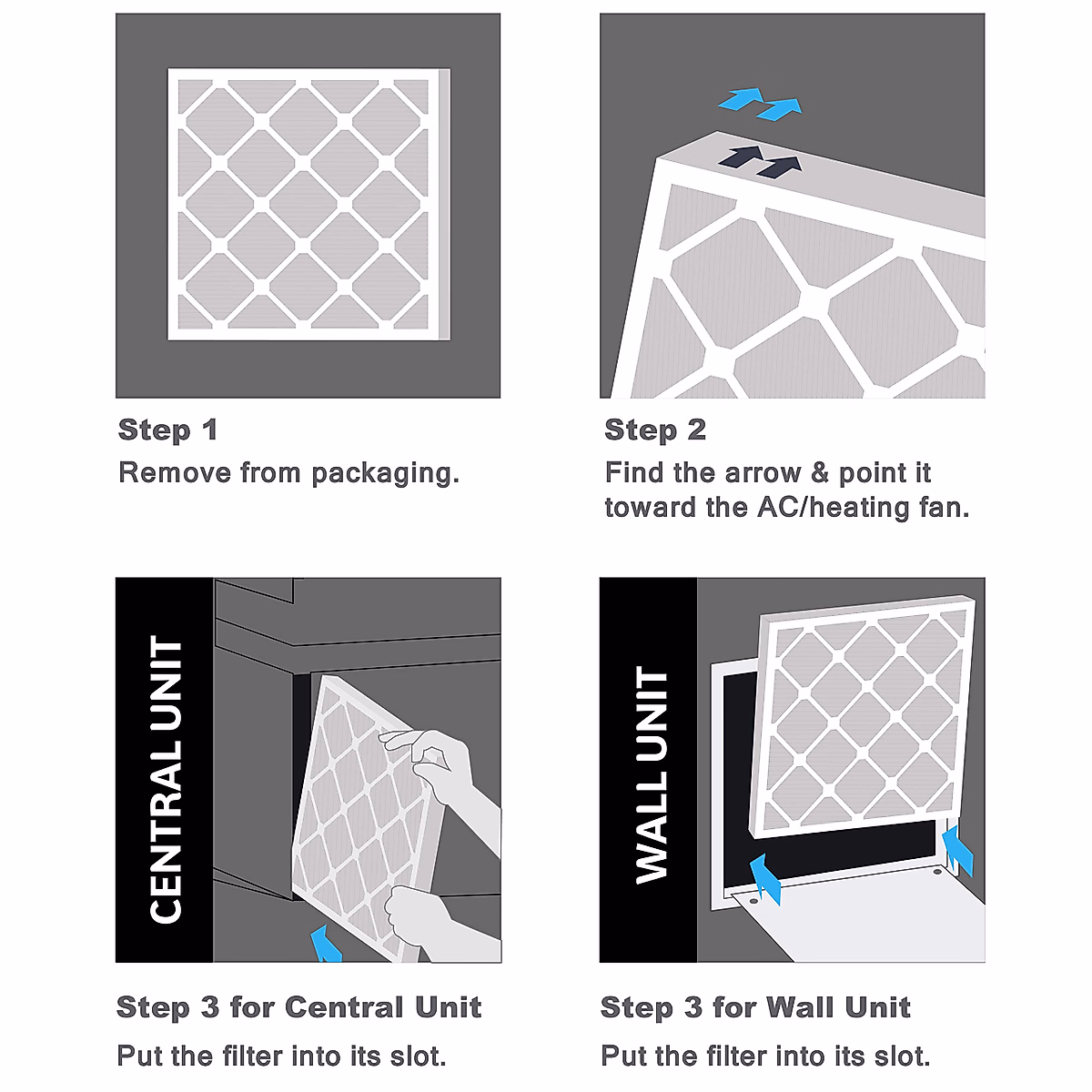 Step 1
Remove from packaging.

Step 2
Find the arrow & point it toward the AC/heating fan.

CENTRAL UNIT

Step 3 for Central Unit
Put the filter into its slot.

WALL UNIT

Step 3 for Wall Unit
Put the filter into its slot.