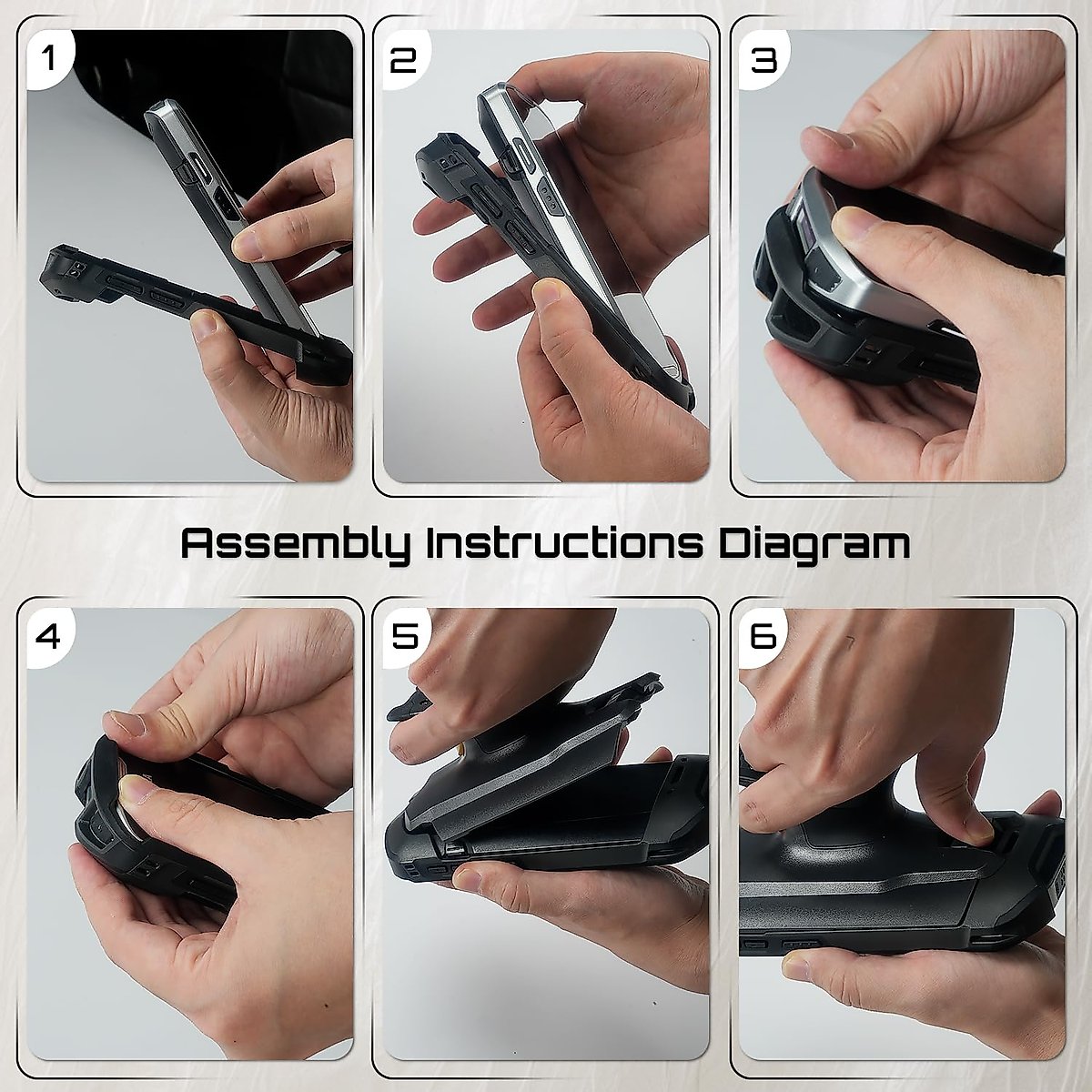 1

2

3

Assembly Instructions Diagram

4

5

6