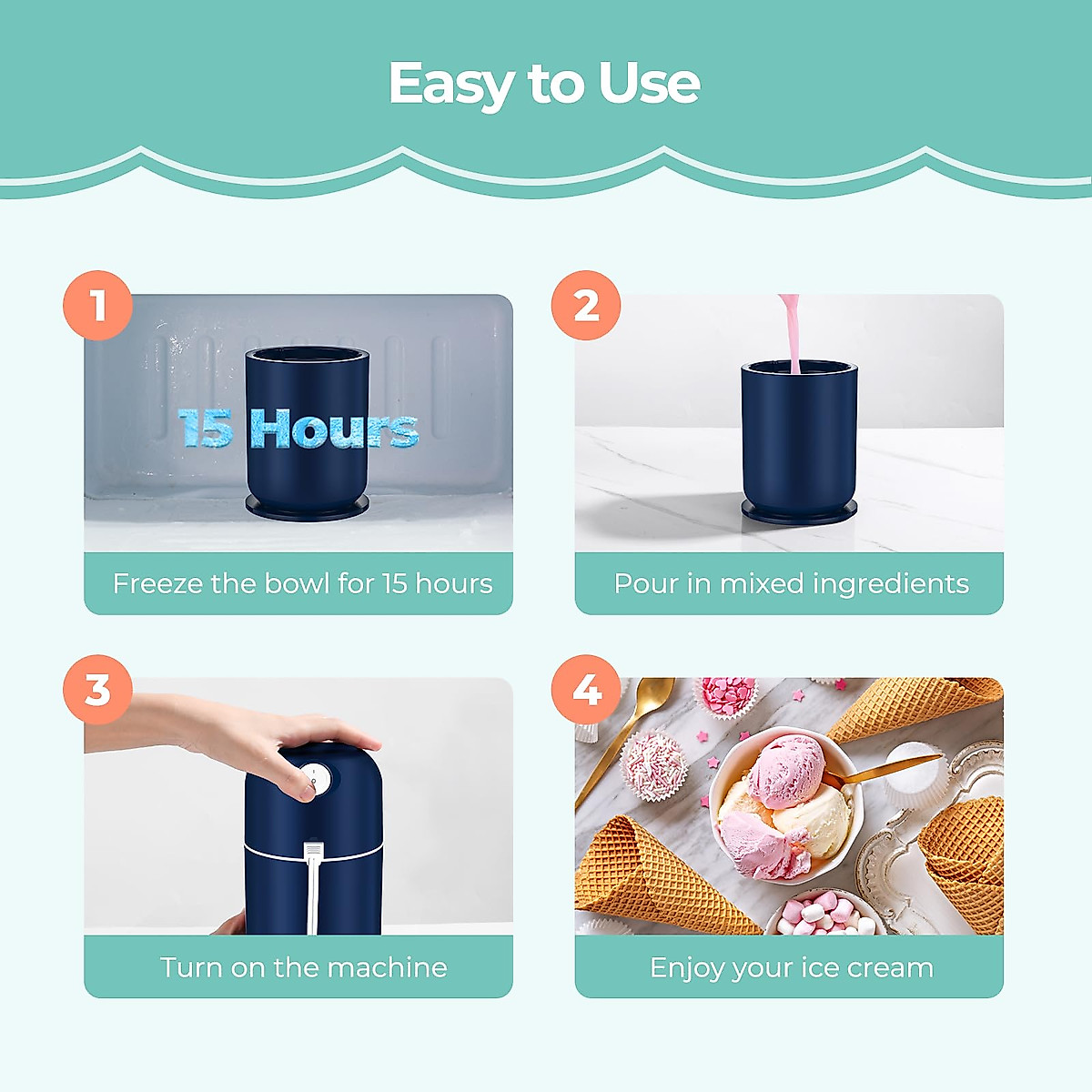 Easy to Use

1

15 Hours

Freeze the bowl for 15 hours

2

Pour in mixed ingredients

3

Turn on the machine

4

Enjoy your ice cream