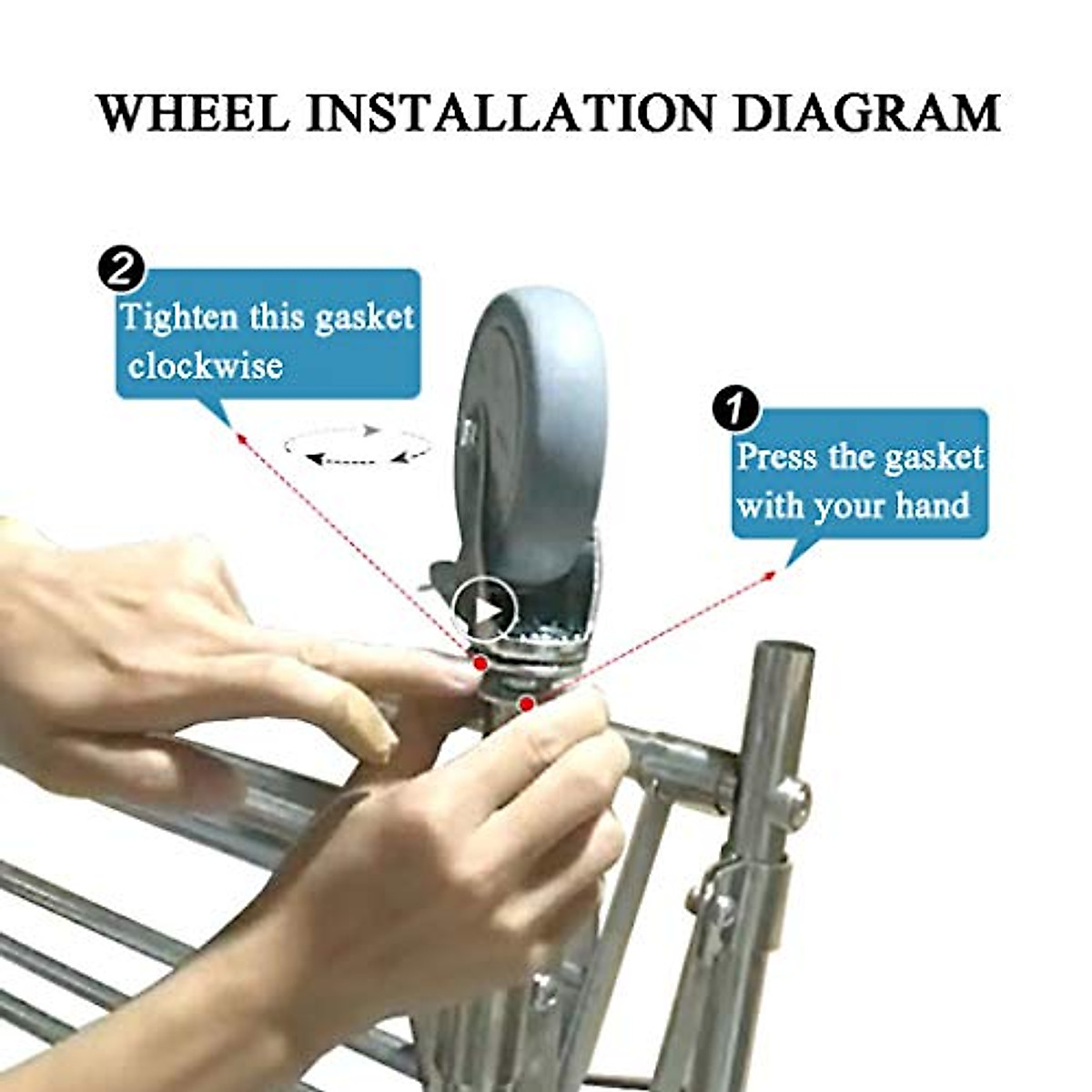 WHEEL INSTALLATION DIAGRAM

2
Tighten this gasket clockwise

1
Press the gasket with your hand