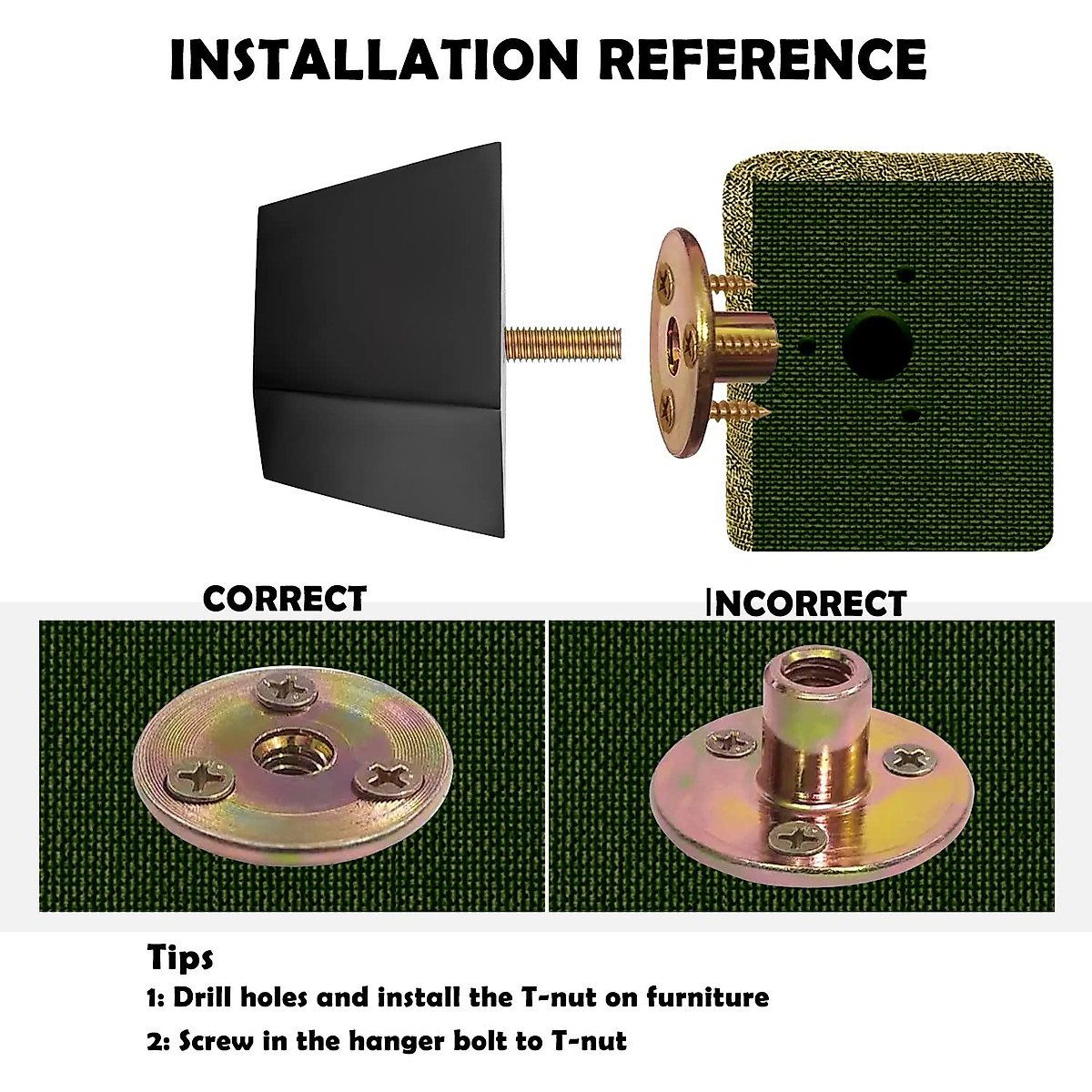 INSTALLATION REFERENCE

CORRECT

INCORRECT

Tips

1: Drill holes and install the T-nut on furniture

2: Screw in the hanger bolt to T-nut